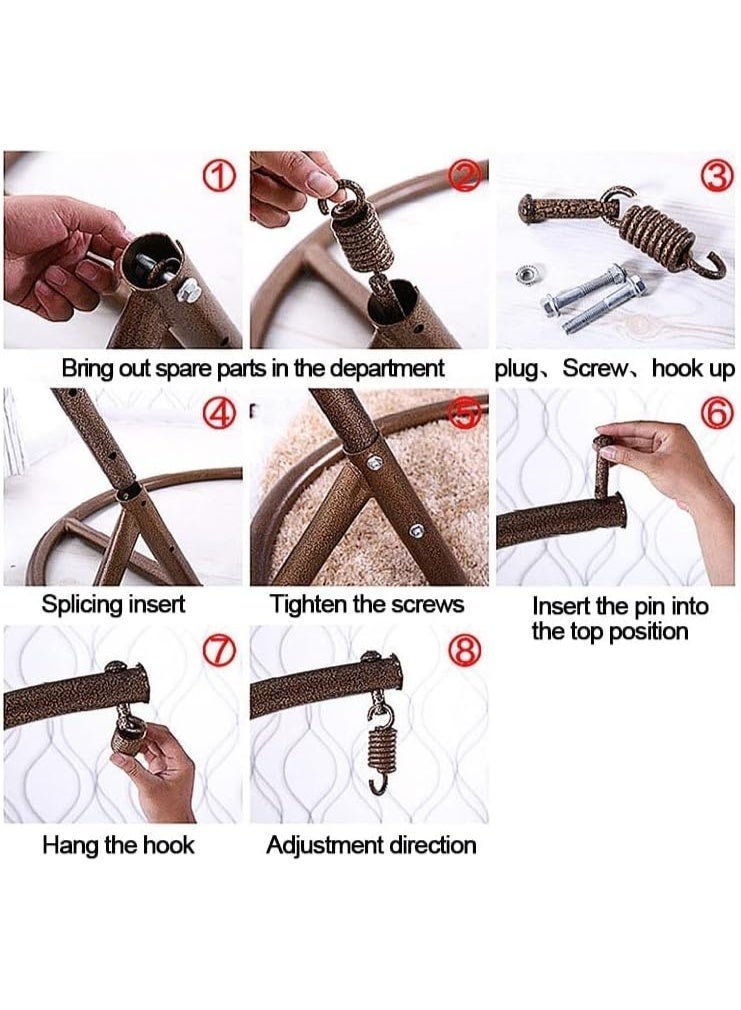 ①

②

③

Bring out spare parts in the department

plug、Screw、hook up

④

⑤

⑥

Splicing insert

Tighten the screws

Insert the pin into the top position

⑦

⑧

Hang the hook

Adjustment direction