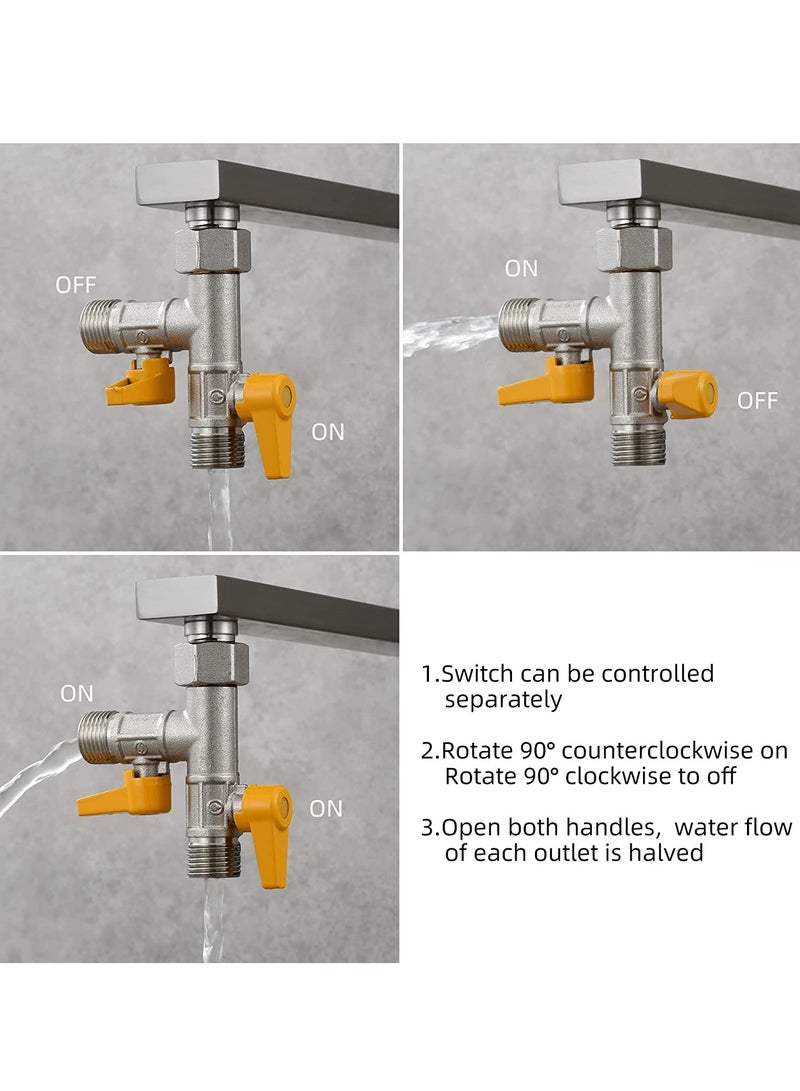 OFF

ON

ON

OFF

ON

ON

1.Switch can be controlled separately

2.Rotate 90° counterclockwise on Rotate 90° clockwise to off

3.Open both handles, water flow of each outlet is halved