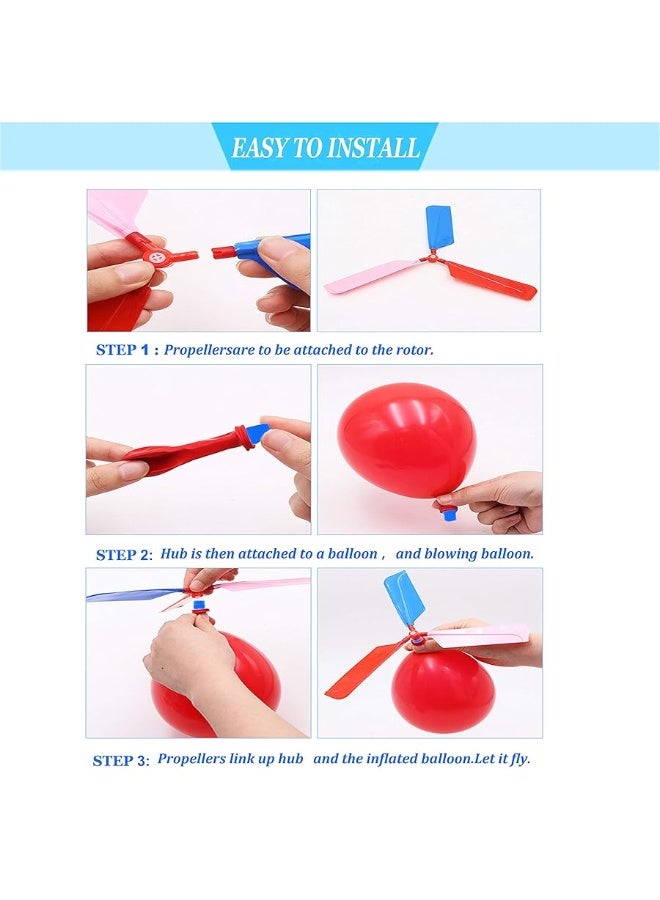 EASY TO INSTALL

STEP 1 : Propellersare to be attached to the rotor.

STEP 2: Hub is then attached to a balloon , and blowing balloon.

STEP 3: Propellers link up hub and the inflated balloon.Let it fly.