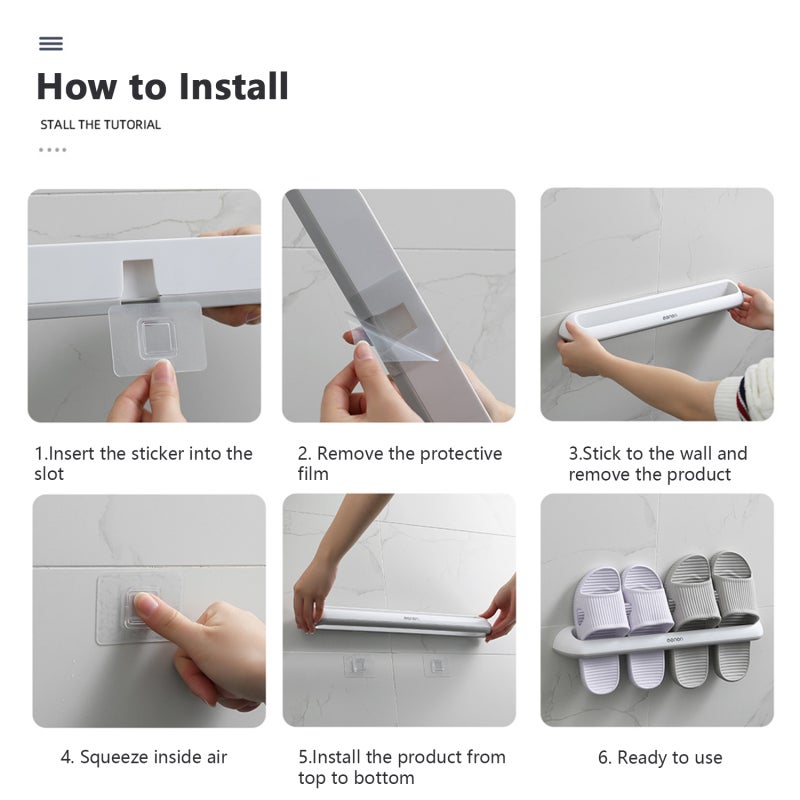 How to Install

STALL THE TUTORIAL

1.Insert the sticker into the slot

2. Remove the protective film

3.Stick to the wall and remove the product

4. Squeeze inside air

5.Install the product from top to bottom

6. Ready to use