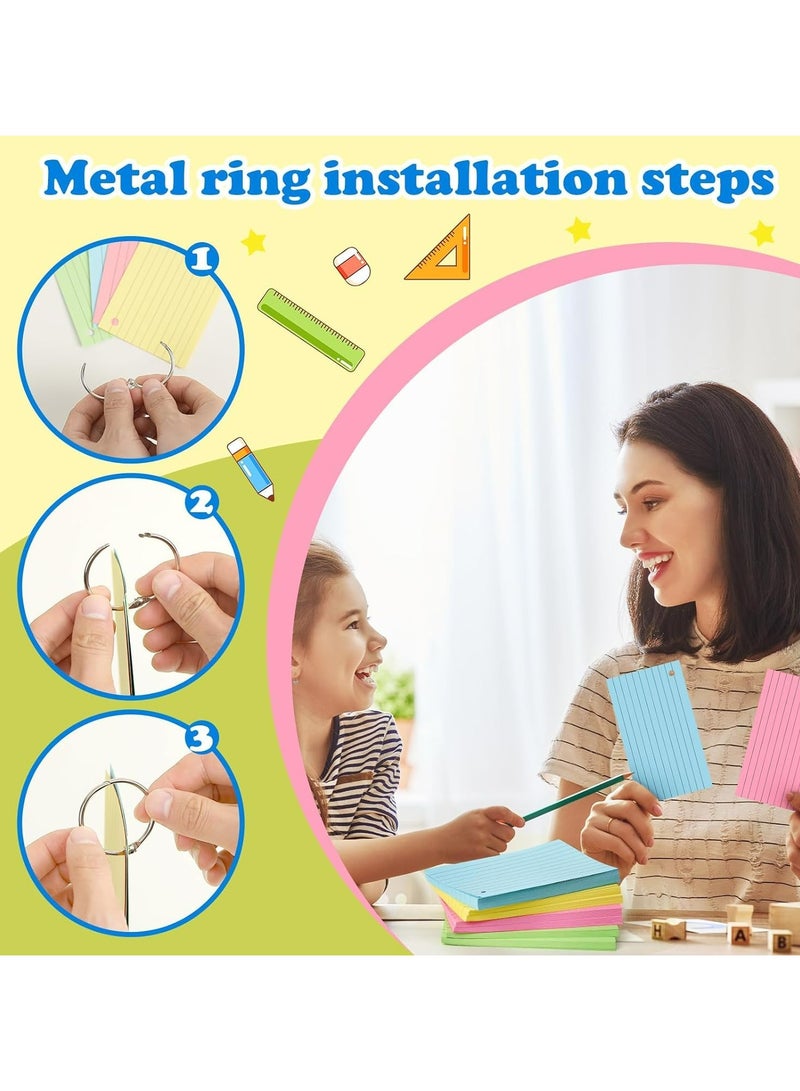 Metal ring installation steps

1

2

3

H A B