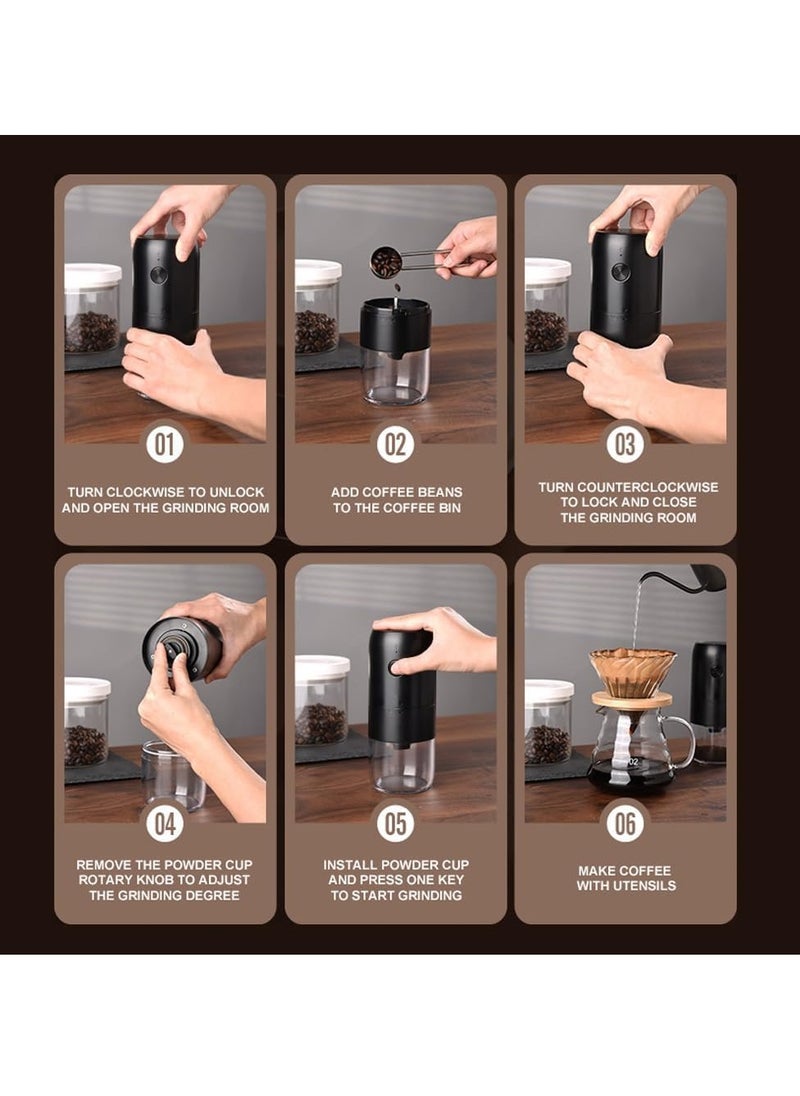 01

TURN CLOCKWISE TO UNLOCK AND OPEN THE GRINDING ROOM

02

ADD COFFEE BEANS TO THE COFFEE BIN

03

TURN COUNTERCLOCKWISE TO LOCK AND CLOSE THE GRINDING ROOM

04

REMOVE THE POWDER CUP ROTARY KNOB TO ADJUST THE GRINDING DEGREE

05

INSTALL POWDER CUP AND PRESS ONE KEY TO START GRINDING

06

MAKE COFFEE WITH UTENSILS