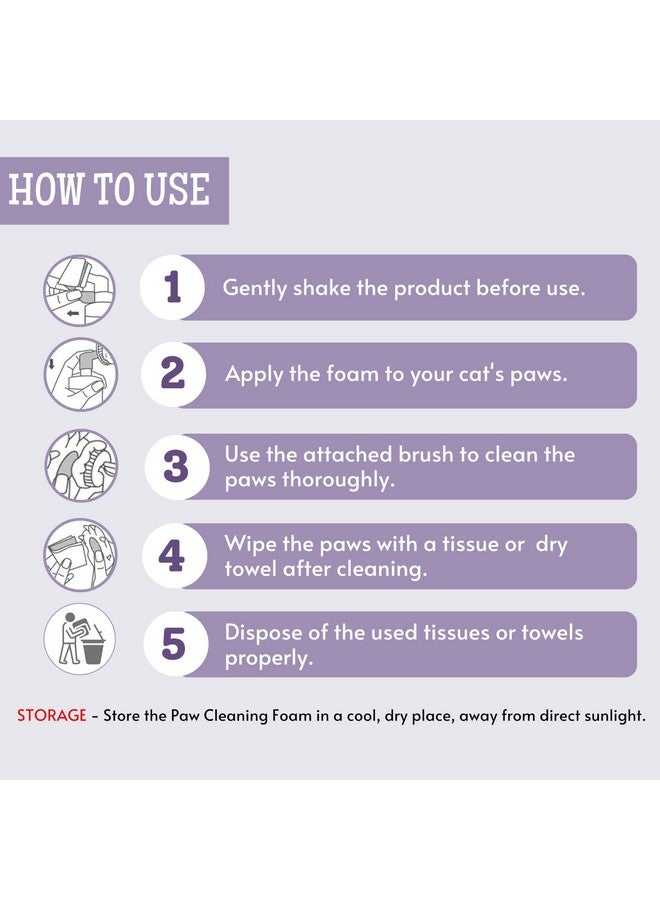 HOW TO USE

1 Gently shake the product before use.

2 Apply the foam to your cat's paws.

3 Use the attached brush to clean the paws thoroughly.

4 Wipe the paws with a tissue or dry towel after cleaning.

5 Dispose of the used tissues or towels properly.

STORAGE - Store the Paw Cleaning Foam in a cool, dry place, away from direct sunlight.