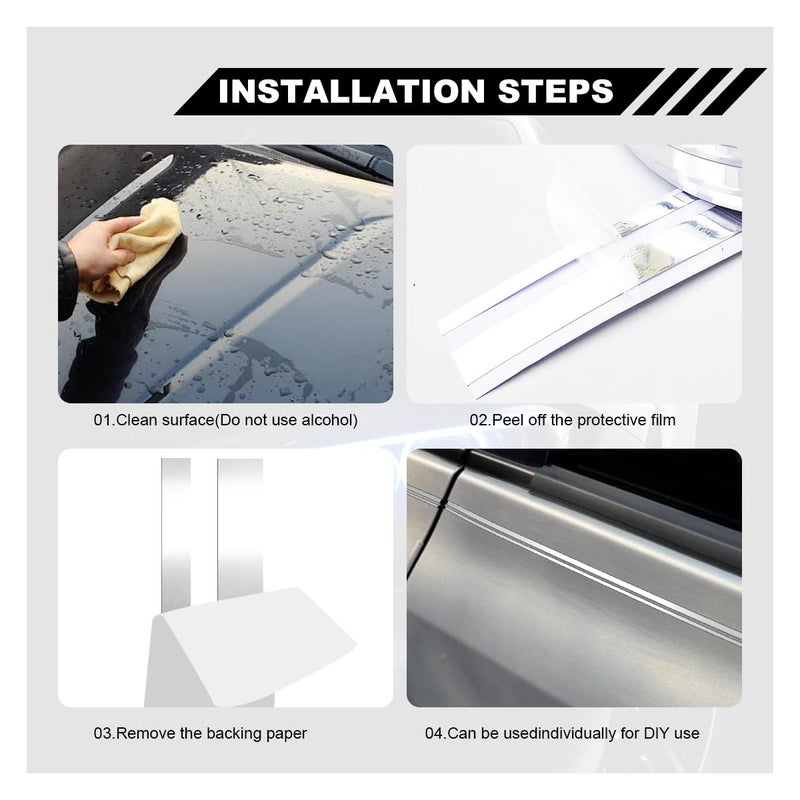 INSTALLATION STEPS

01.Clean surface(Do not use alcohol)

02.Peel off the protective film

03.Remove the backing paper

04.Can be usedindividually for DIY use