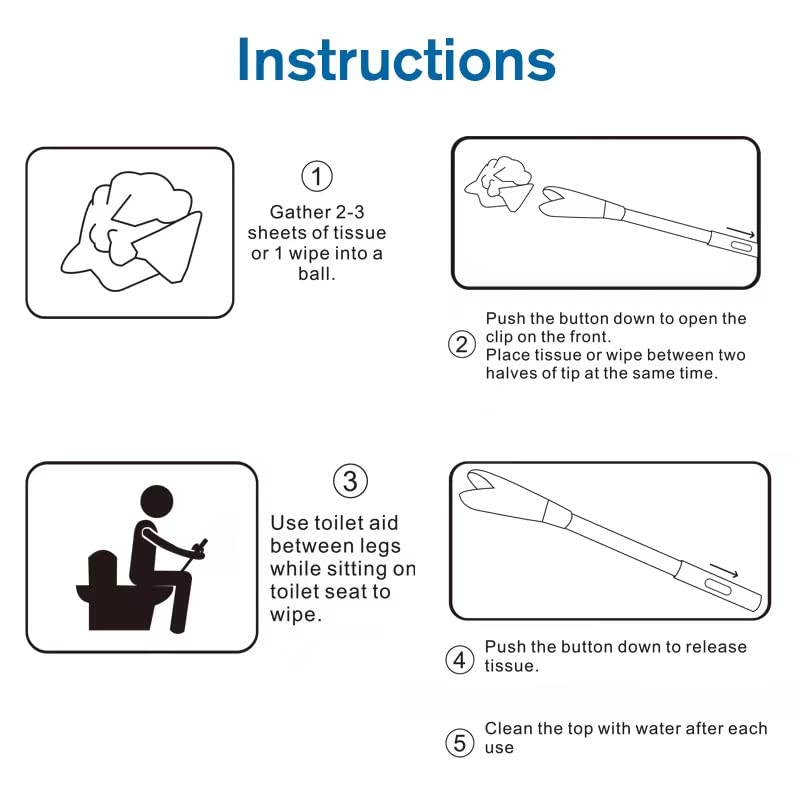 Instructions

①
Gather 2-3 sheets of tissue or 1 wipe into a ball.

② Push the button down to open the clip on the front.
Place tissue or wipe between two halves of tip at the same time.

③
Use toilet aid between legs while sitting on toilet seat to wipe.

④ Push the button down to release tissue.

⑤ Clean the top with water after each use