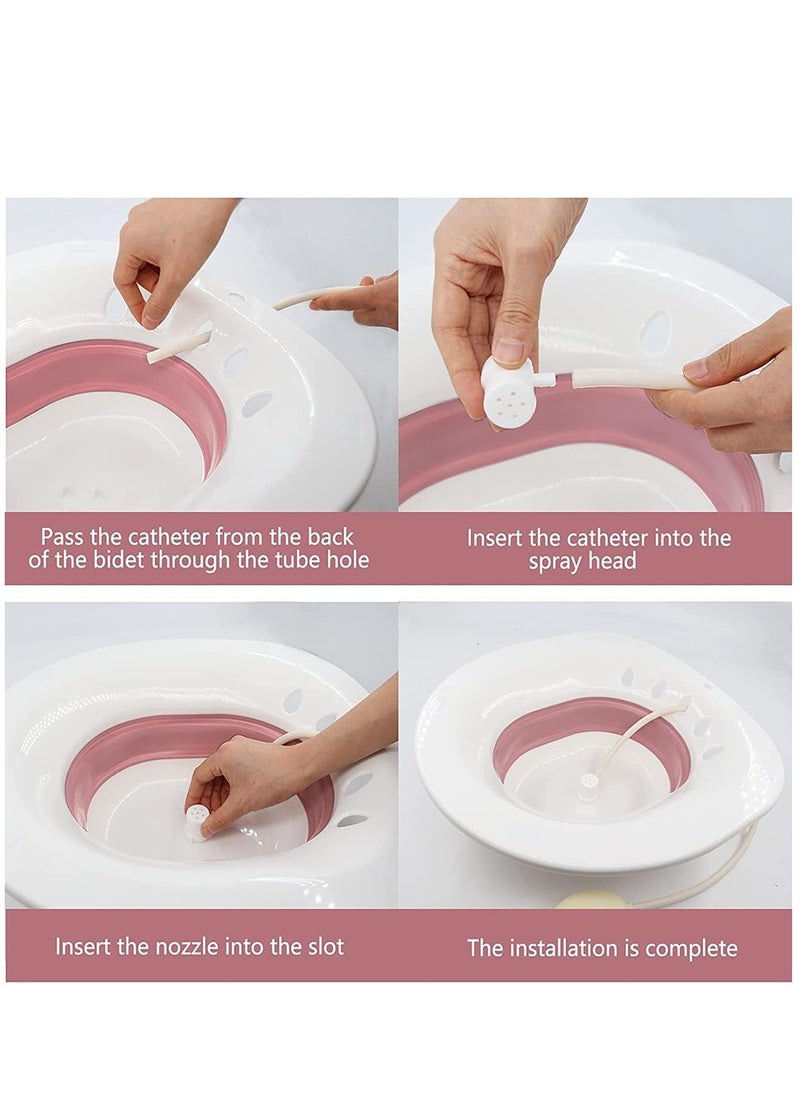 Pass the catheter from the back of the bidet through the tube hole

Insert the catheter into the spray head

Insert the nozzle into the slot

The installation is complete