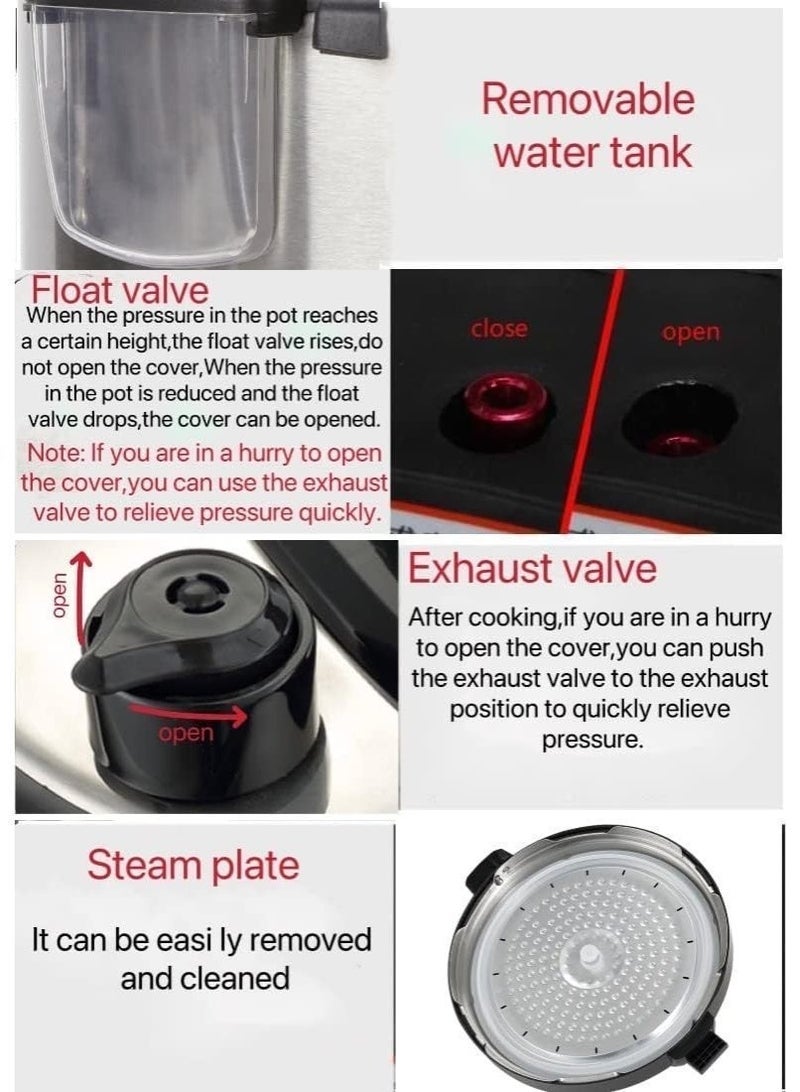 Removable water tank

Float valve
When the pressure in the pot reaches a certain height,the float valve rises,do not open the cover,When the pressure in the pot is reduced and the float valve drops,the cover can be opened.
Note: If you are in a hurry to open the cover,you can use the exhaust valve to relieve pressure quickly.

close

open

open

open

Exhaust valve
After cooking,if you are in a hurry to open the cover,you can push the exhaust valve to the exhaust position to quickly relieve pressure.

Steam plate
It can be easi ly removed and cleaned