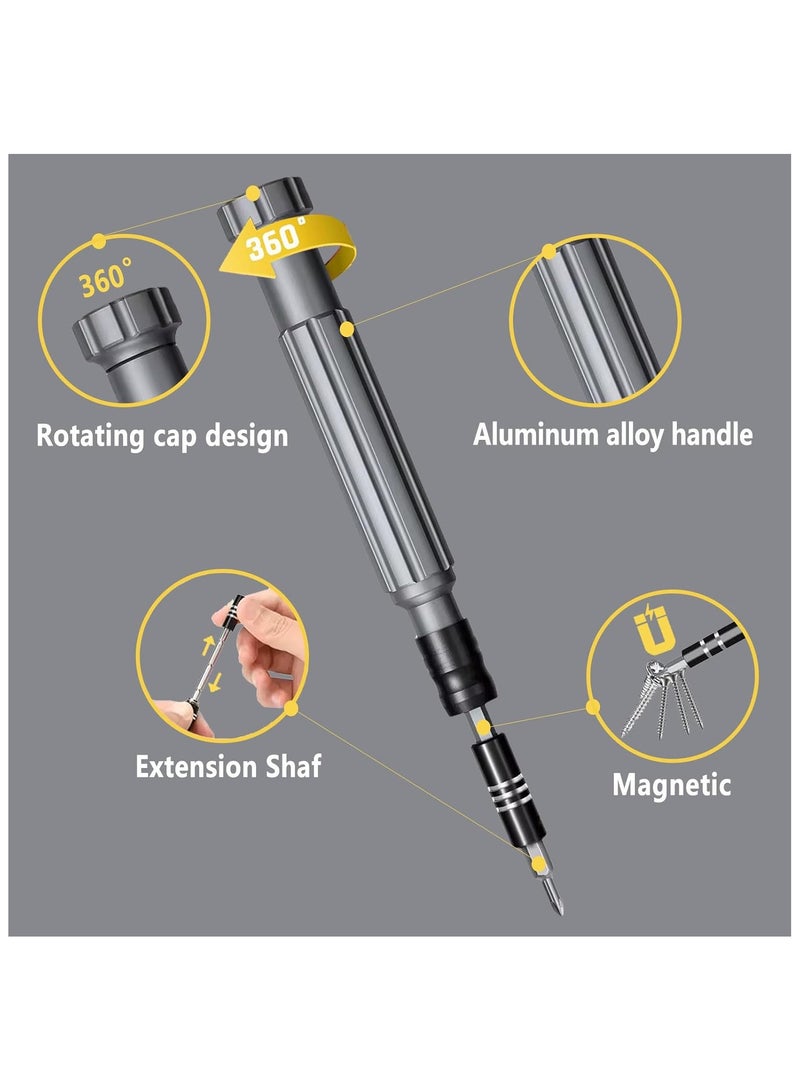 360°

360°

Rotating cap design

Aluminum alloy handle

Extension Shaf

Magnetic