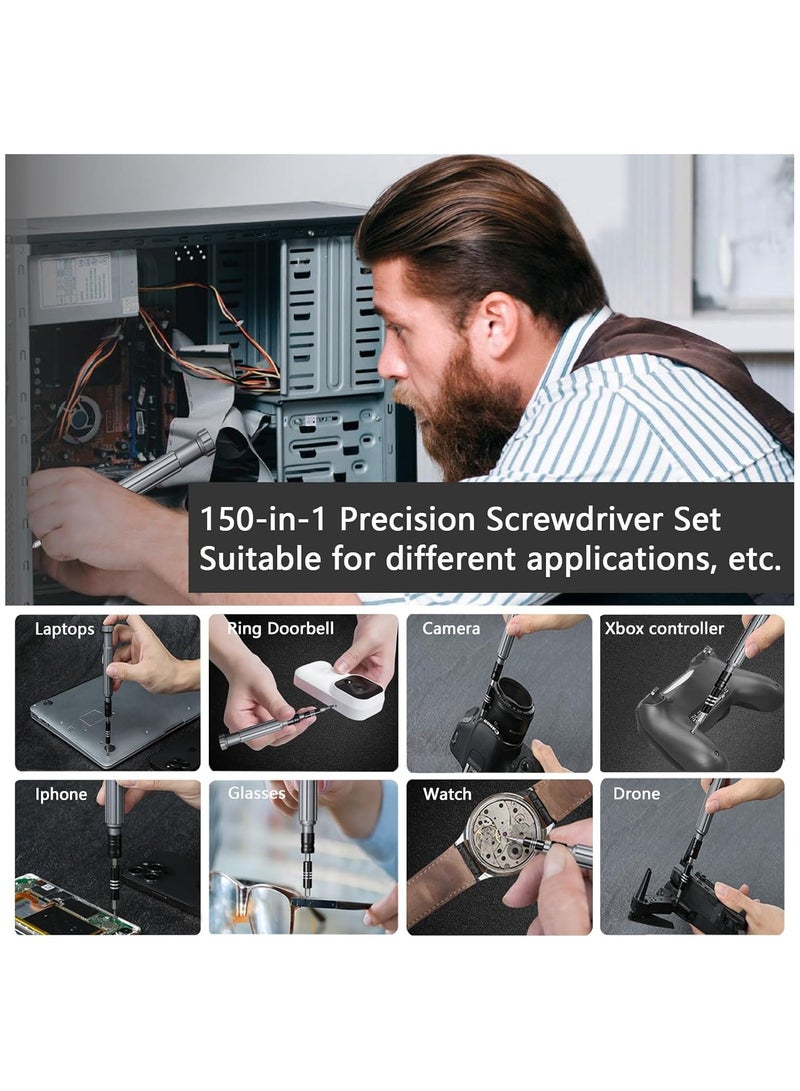 150-in-1 Precision Screwdriver Set
Suitable for different applications, etc.

Laptops

Ring Doorbell

Camera

Xbox controller

Iphone

Glasses

Watch

Drone