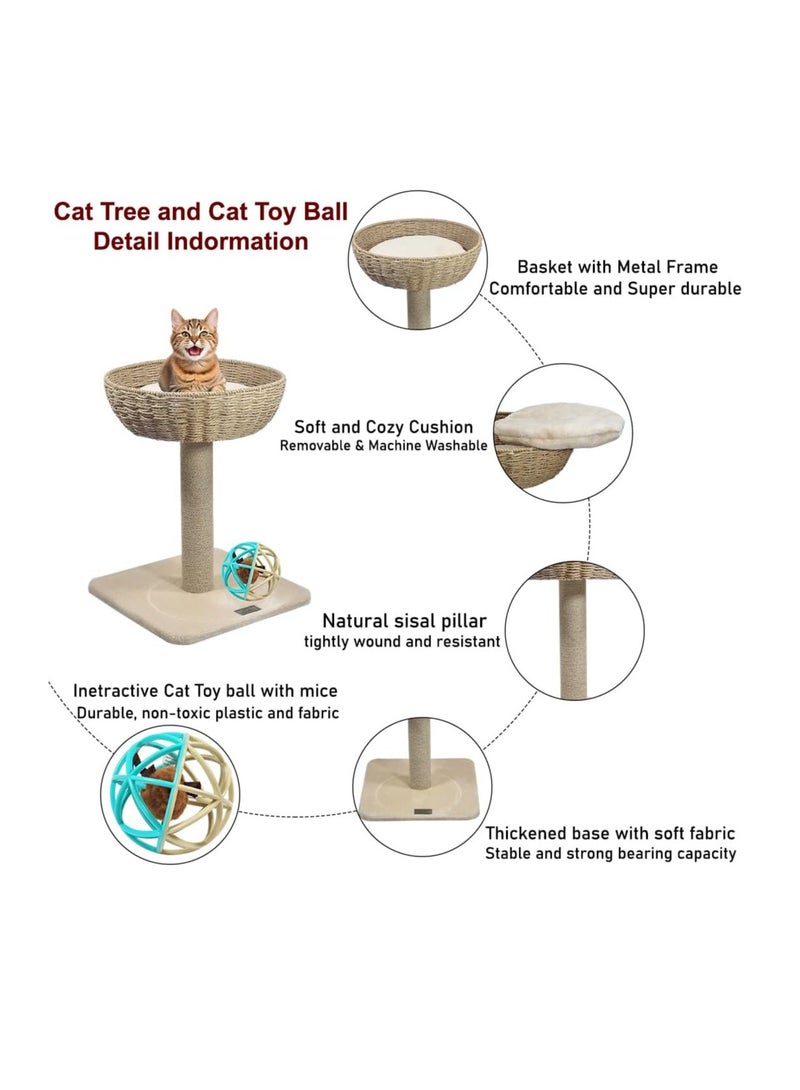 Cat Tree and Cat Toy Ball
Detail Indormation

Basket with Metal Frame
Comfortable and Super durable

Soft and Cozy Cushion
Removable & Machine Washable

Natural sisal pillar
tightly wound and resistant

Inetractive Cat Toy ball with mice
Durable, non-toxic plastic and fabric

Thickened base with soft fabric
Stable and strong bearing capacity