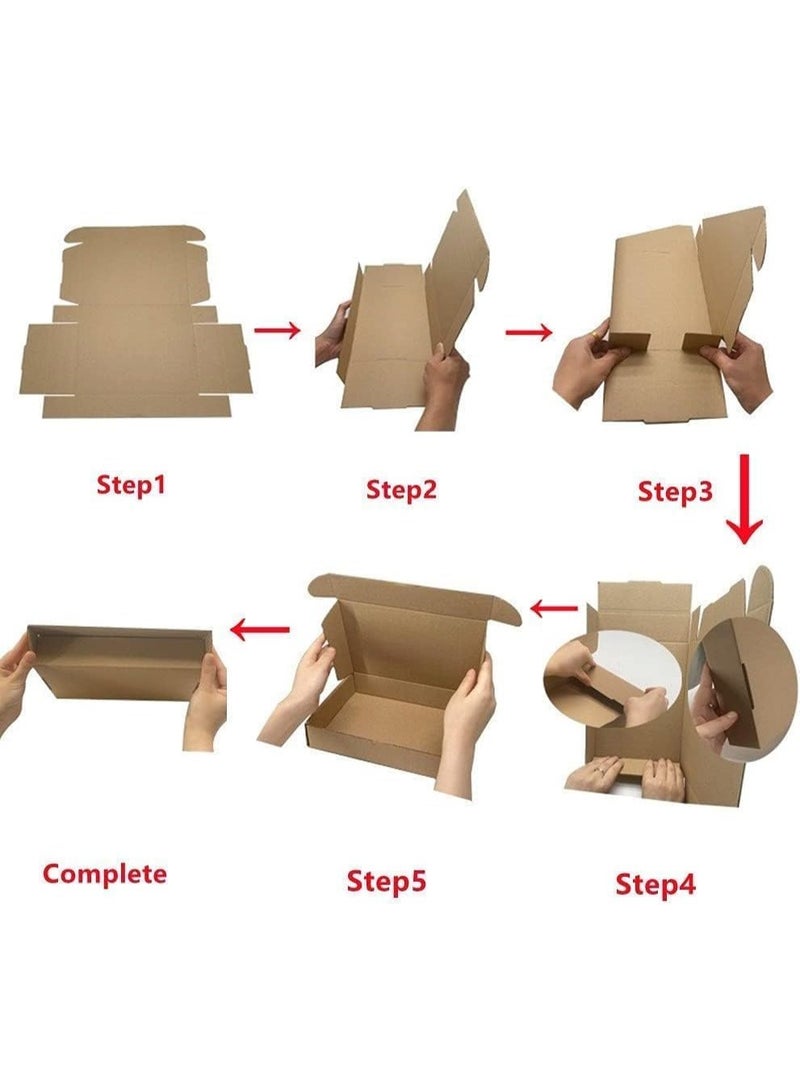 Step1

Step2

Step3

Complete

Step5

Step4