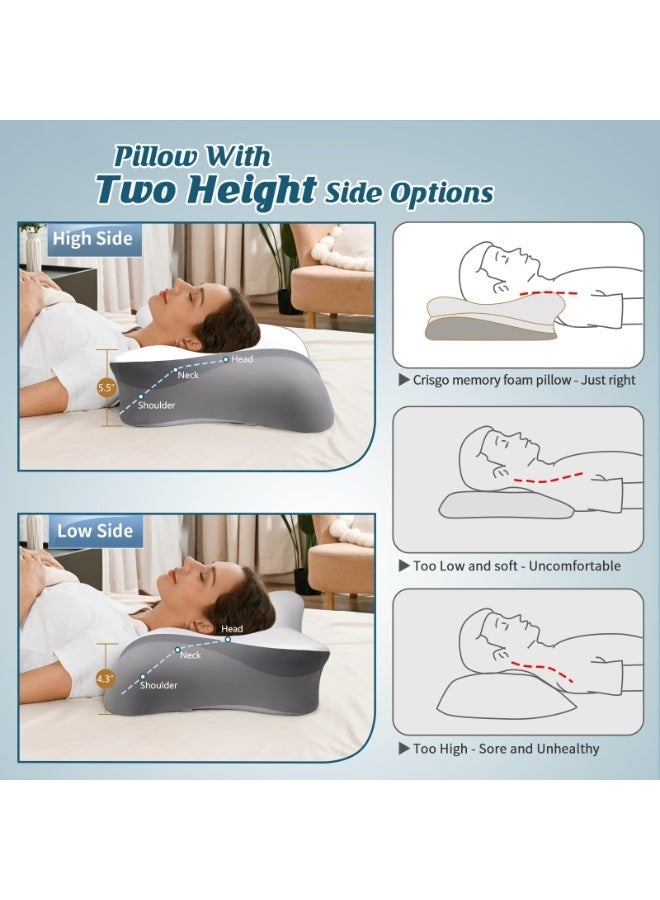 Pillow With
Two Height Side Options

High Side

Head
Neck
5.5"
Shoulder

Low Side

Head
Neck
4.3"
Shoulder

▶ Crisgo memory foam pillow - Just right

▶ Too Low and soft - Uncomfortable

▶ Too High - Sore and Unhealthy