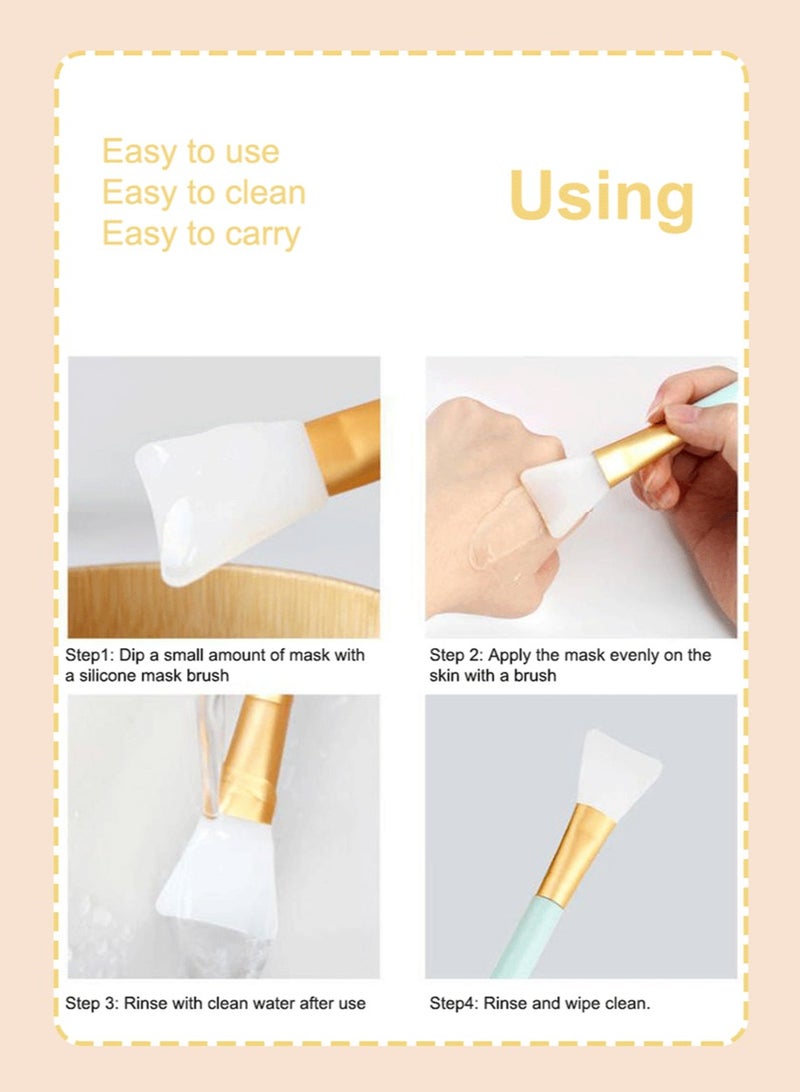 Easy to use
Easy to clean
Easy to carry

Using

Step1: Dip a small amount of mask with a silicone mask brush

Step 2: Apply the mask evenly on the skin with a brush

Step 3: Rinse with clean water after use

Step4: Rinse and wipe clean.