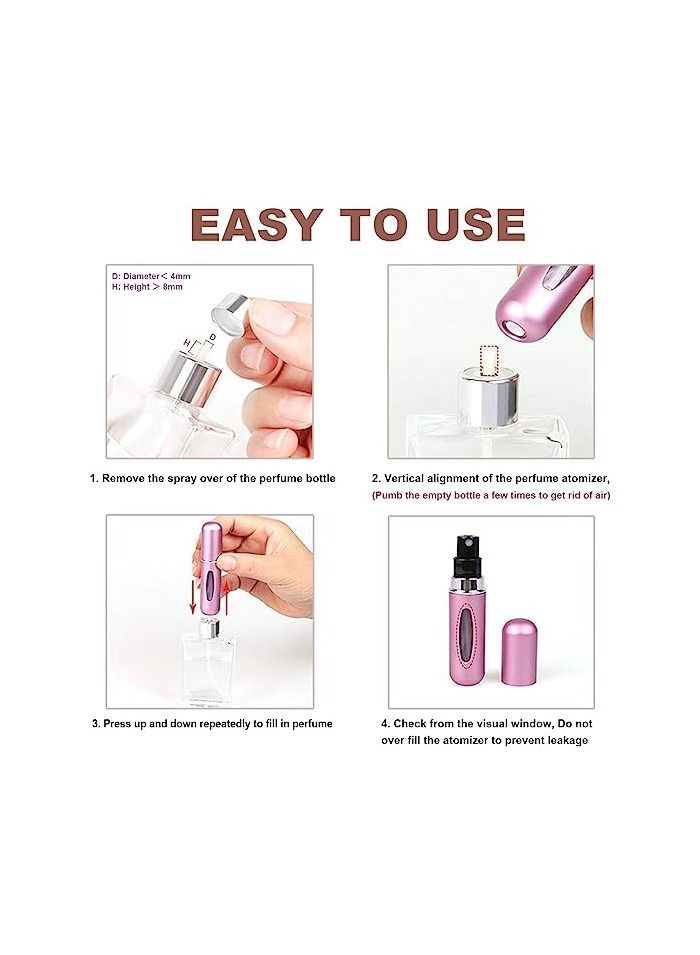 EASY TO USE

D: Diameter < 4mm
H: Height > 8mm

H

D

1. Remove the spray over of the perfume bottle

2. Vertical alignment of the perfume atomizer,
(Pumb the empty bottle a few times to get rid of air)

3. Press up and down repeatedly to fill in perfume

4. Check from the visual window, Do not over fill the atomizer to prevent leakage