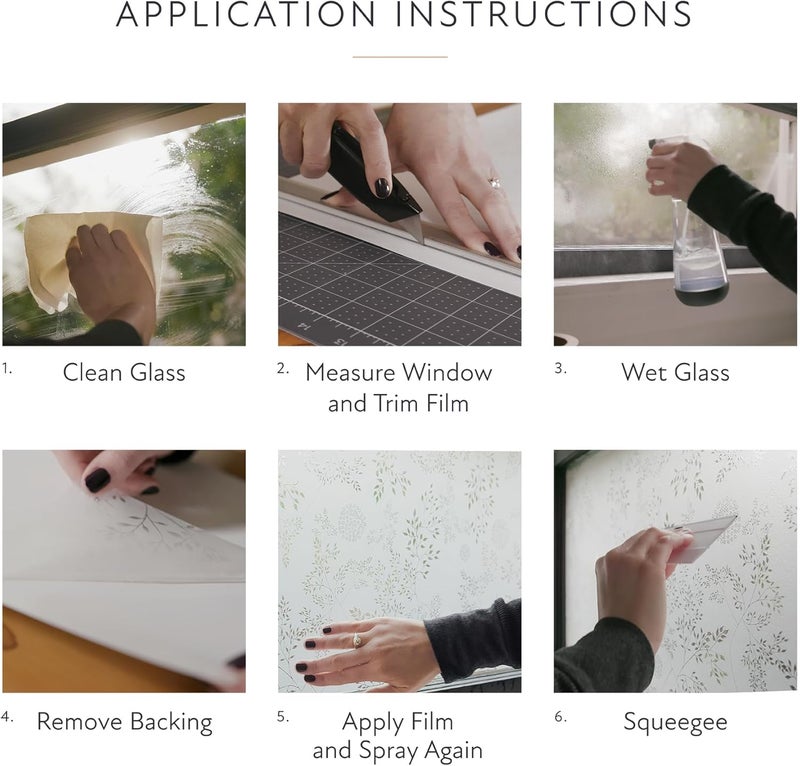 APPLICATION INSTRUCTIONS

1. Clean Glass

2. Measure Window and Trim Film

3. Wet Glass

4. Remove Backing

5. Apply Film and Spray Again

6. Squeegee