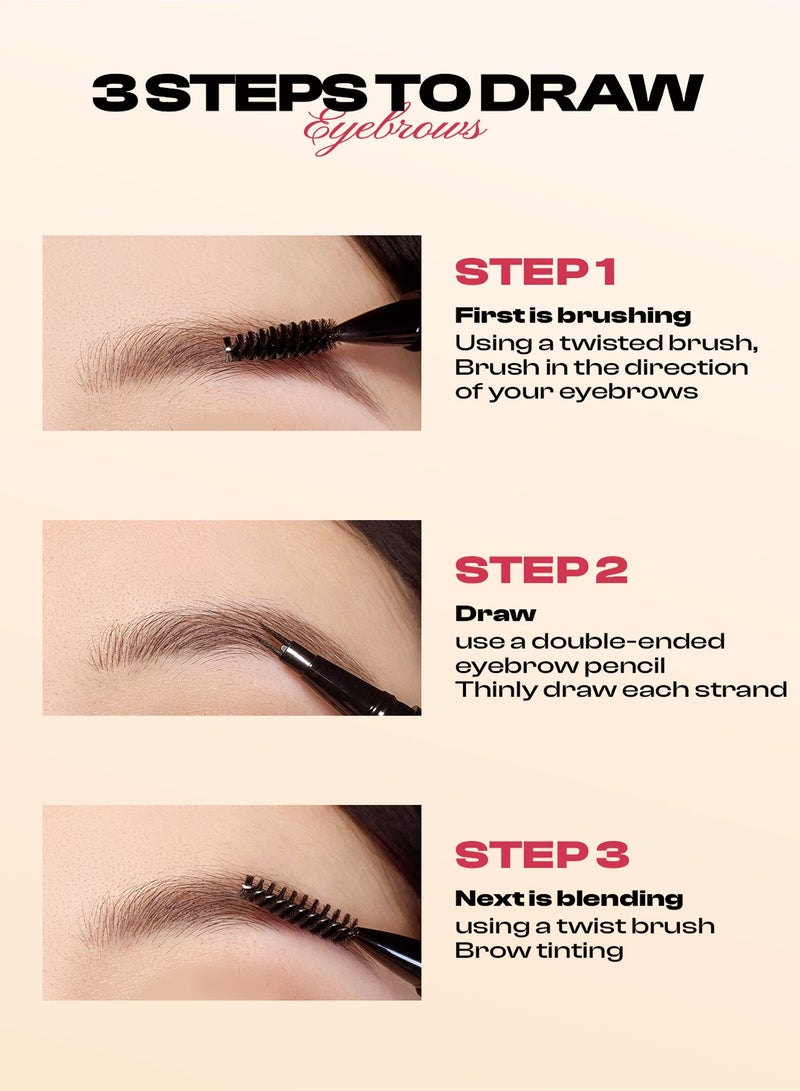 3 STEPS TO DRAW
Eyebrows

STEP 1
First is brushing
Using a twisted brush, Brush in the direction of your eyebrows

STEP 2
Draw
use a double-ended eyebrow pencil Thinly draw each strand

STEP 3
Next is blending
using a twist brush Brow tinting