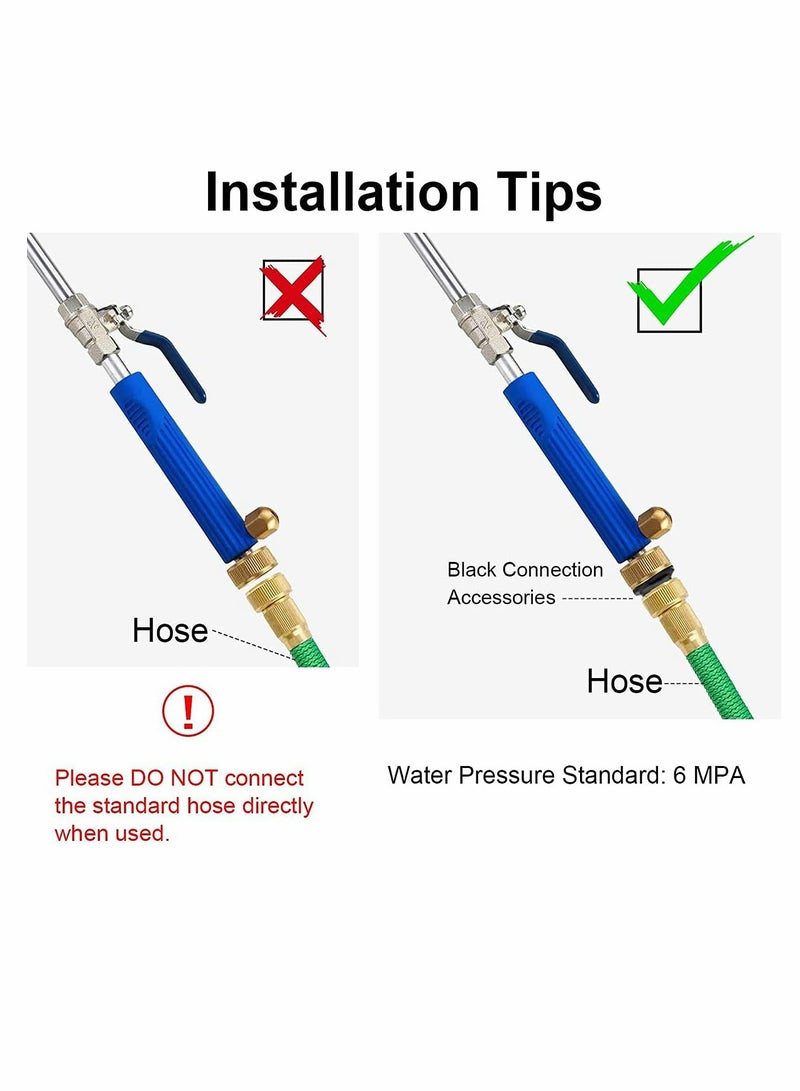 Installation Tips

Hose

!

Please DO NOT connect the standard hose directly when used.

Black Connection Accessories

Hose

Water Pressure Standard: 6 MPA