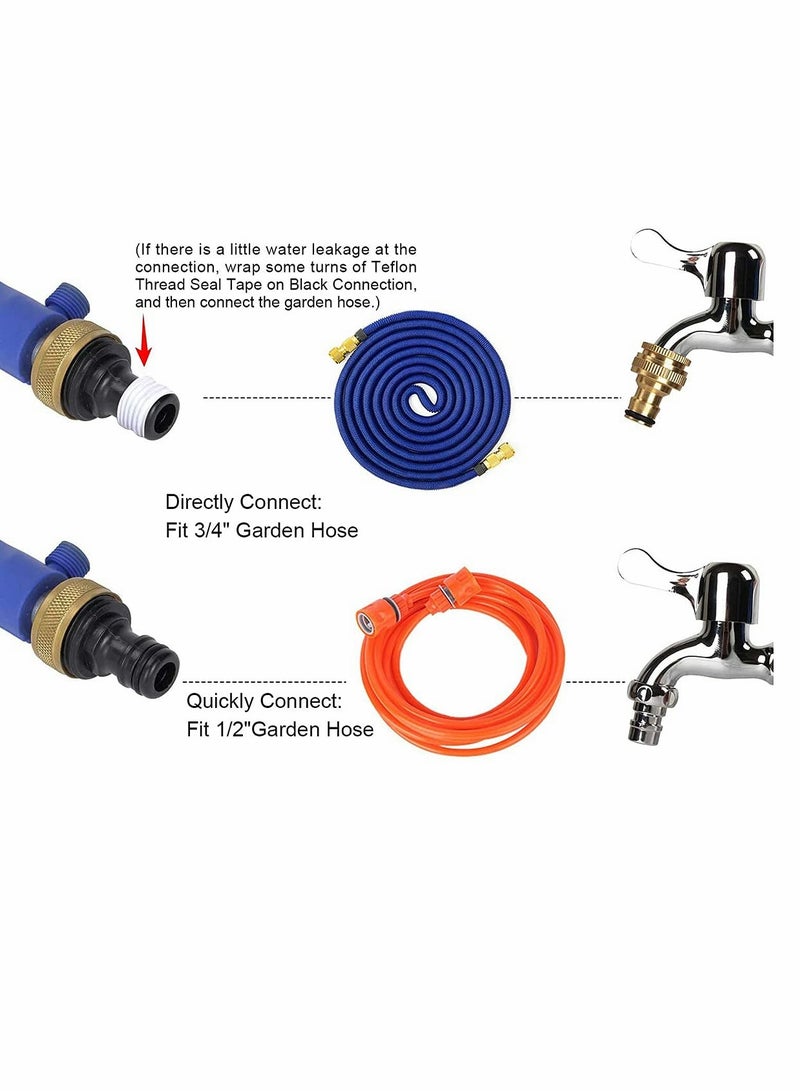 (If there is a little water leakage at the connection, wrap some turns of Teflon Thread Seal Tape on Black Connection, and then connect the garden hose.)

Directly Connect:
Fit 3/4" Garden Hose

Quickly Connect:
Fit 1/2"Garden Hose