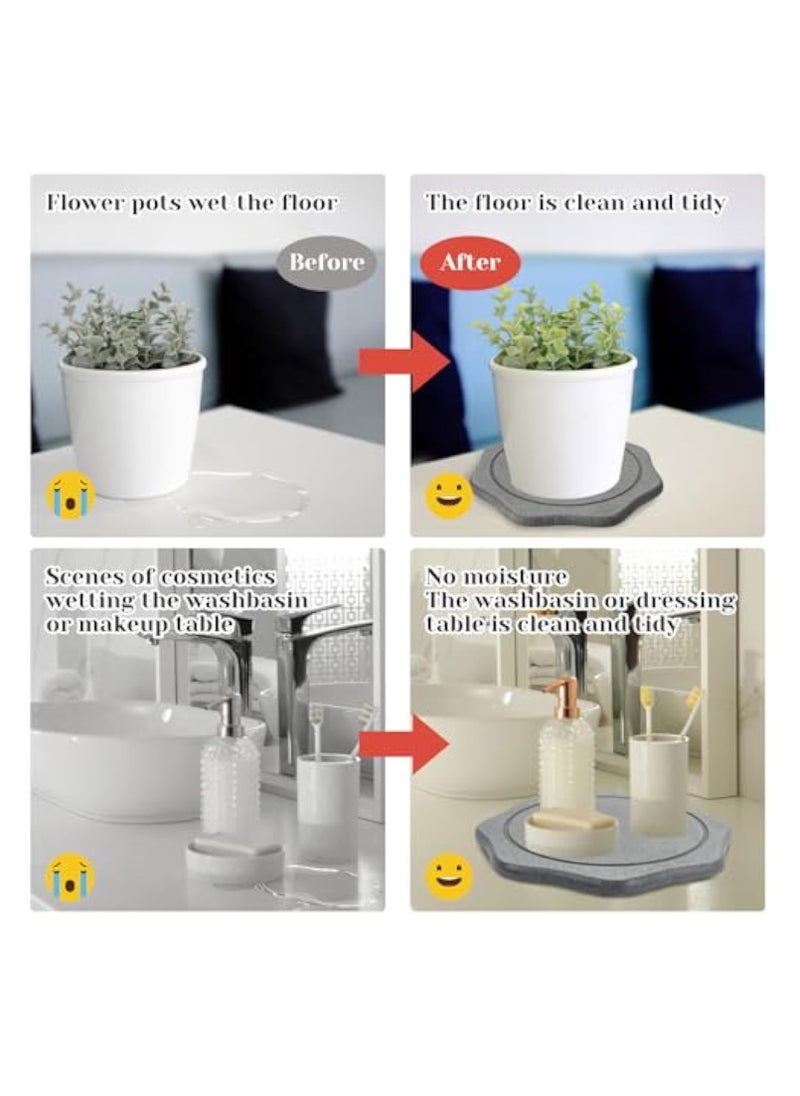 Flower pots wet the floor

Before

The floor is clean and tidy

After

Scenes of cosmetics wetting the washbasin or makeup table

No moisture
The washbasin or dressing table is clean and tidy