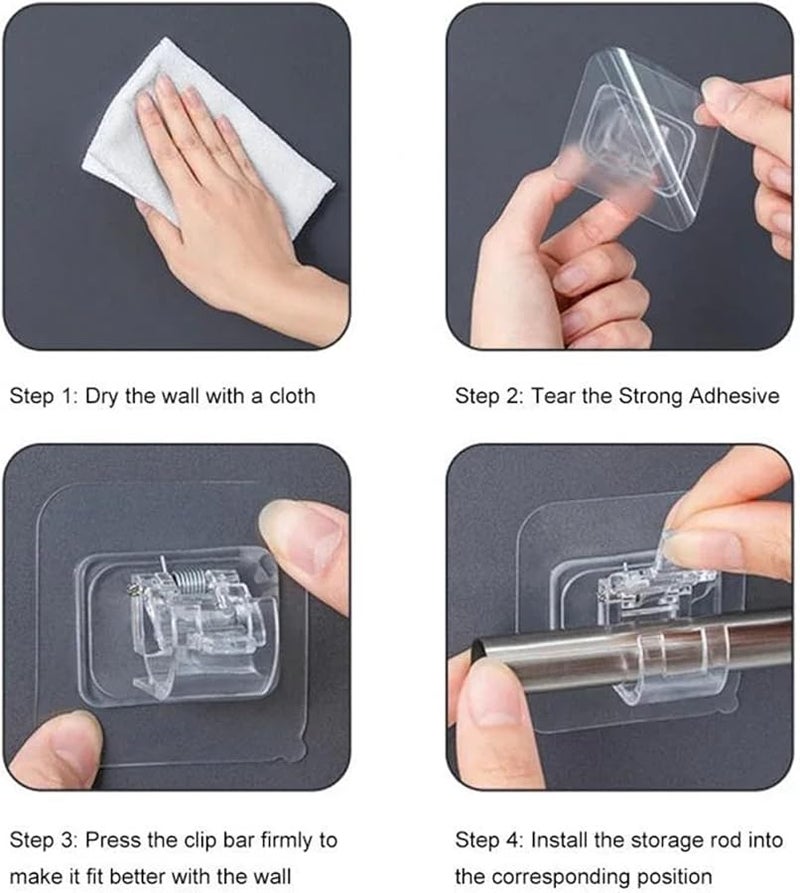 Step 1: Dry the wall with a cloth

Step 2: Tear the Strong Adhesive

Step 3: Press the clip bar firmly to make it fit better with the wall

Step 4: Install the storage rod into the corresponding position