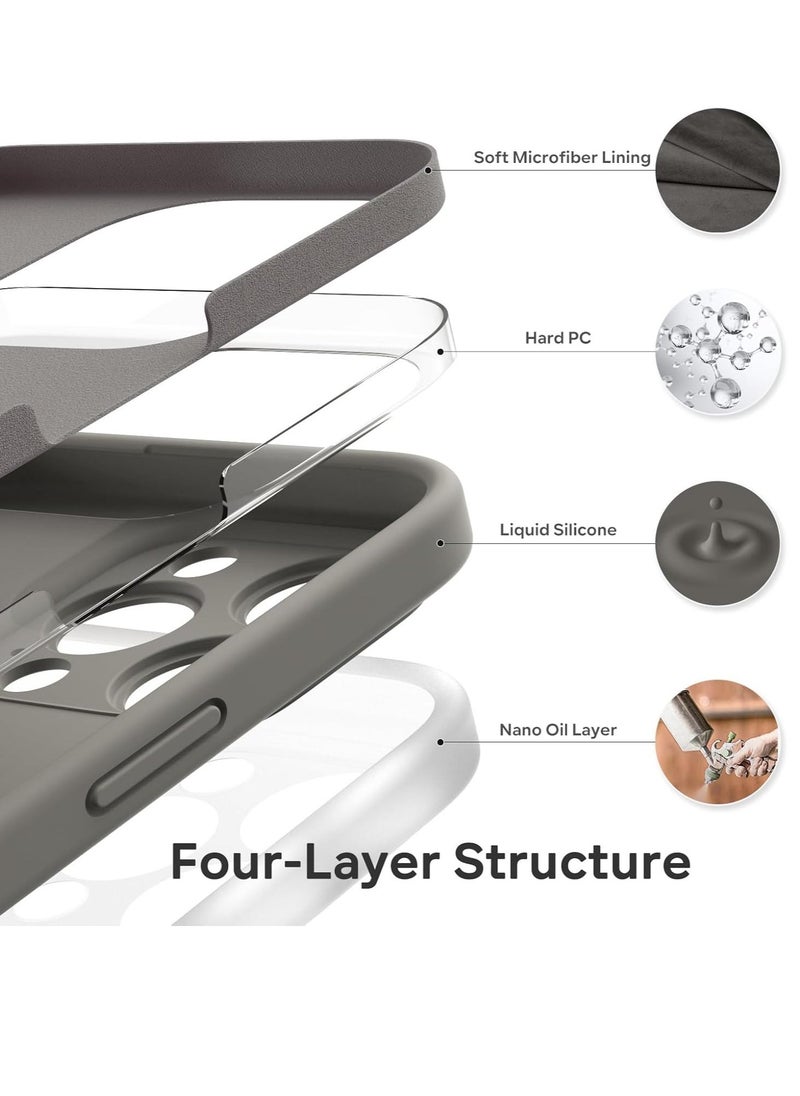 Soft Microfiber Lining

Hard PC

Liquid Silicone

Nano Oil Layer

Four-Layer Structure