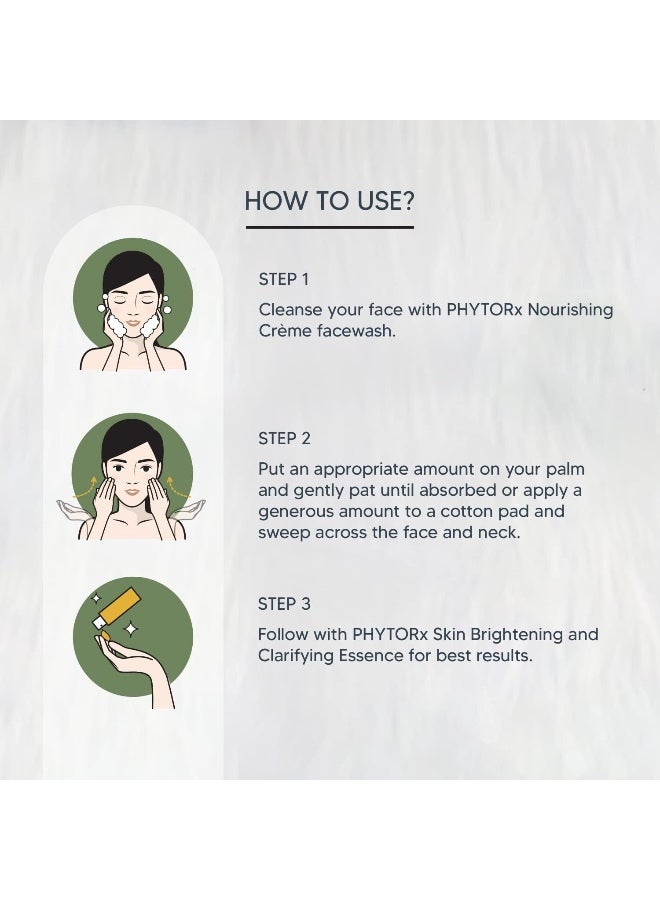 HOW TO USE?

STEP 1
Cleanse your face with PHYTORx Nourishing Crème facewash.

STEP 2
Put an appropriate amount on your palm and gently pat until absorbed or apply a generous amount to a cotton pad and sweep across the face and neck.

STEP 3
Follow with PHYTORx Skin Brightening and Clarifying Essence for best results.