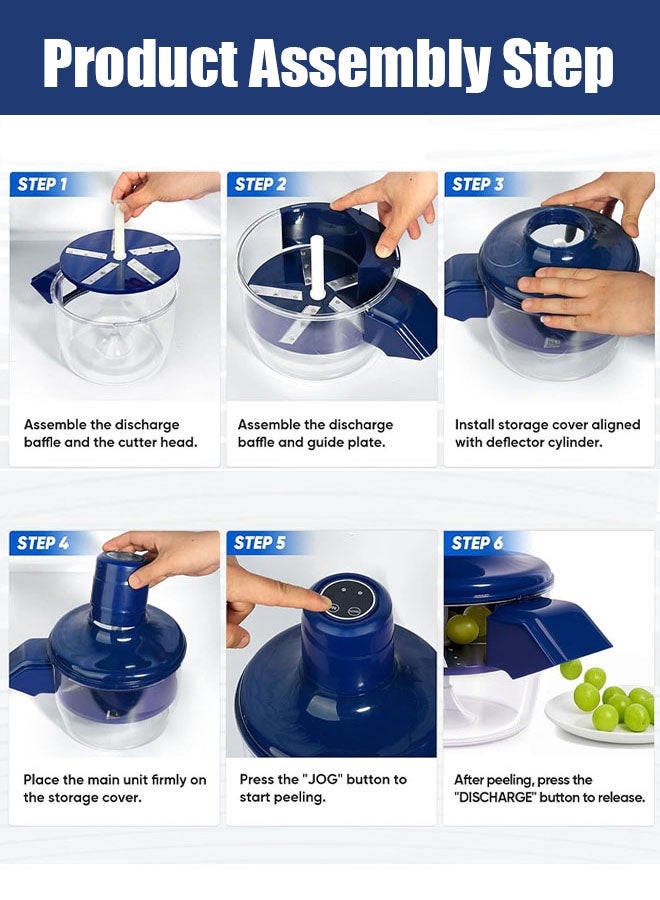 Product Assembly Step

STEP 1

Assemble the discharge baffle and the cutter head.

STEP 2

Assemble the discharge baffle and guide plate.

STEP 3

Install storage cover aligned with deflector cylinder.

STEP 4

Place the main unit firmly on the storage cover.

STEP 5

Press the "JOG" button to start peeling.

STEP 6

After peeling, press the "DISCHARGE" button to release.