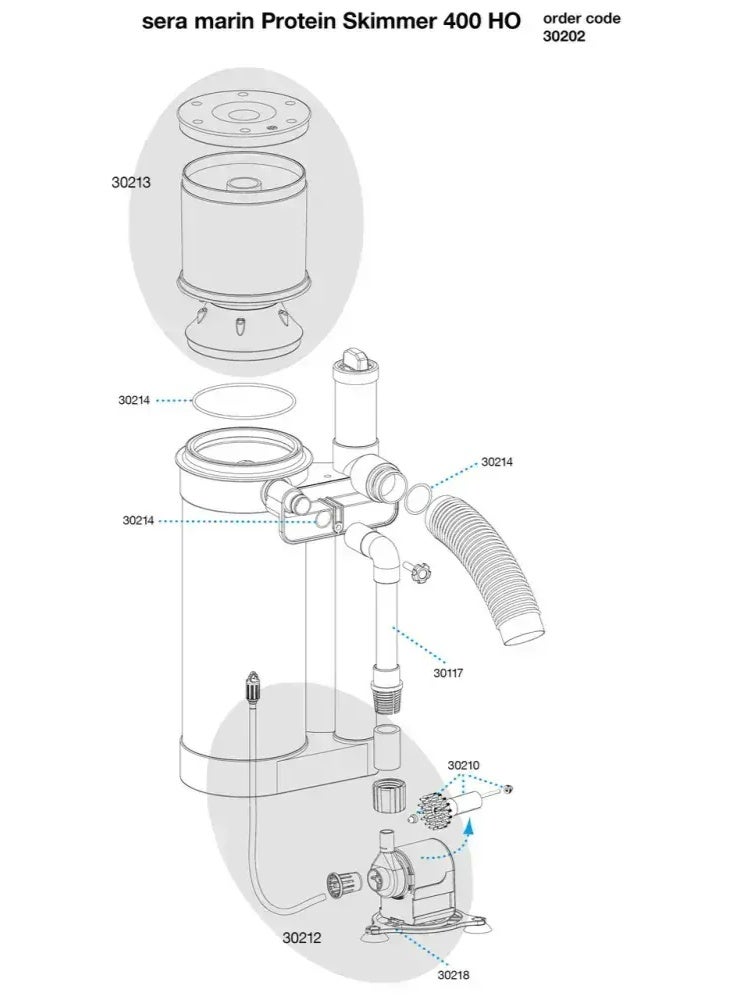 sera marin Protein Skimmer 400 HO

order code
30202

30213

30214

30214

30214

30117

30210

30212

30218