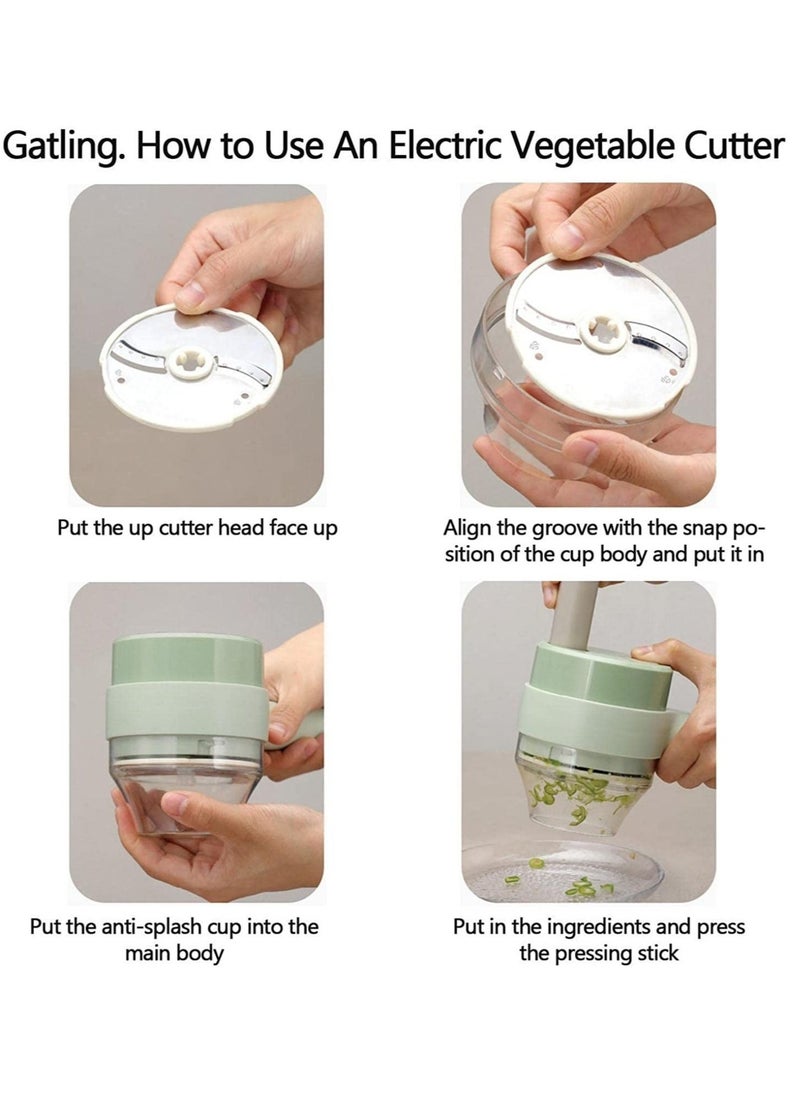 Gatling. How to Use An Electric Vegetable Cutter

Put the up cutter head face up

Align the groove with the snap position of the cup body and put it in

Put the anti-splash cup into the main body

Put in the ingredients and press the pressing stick