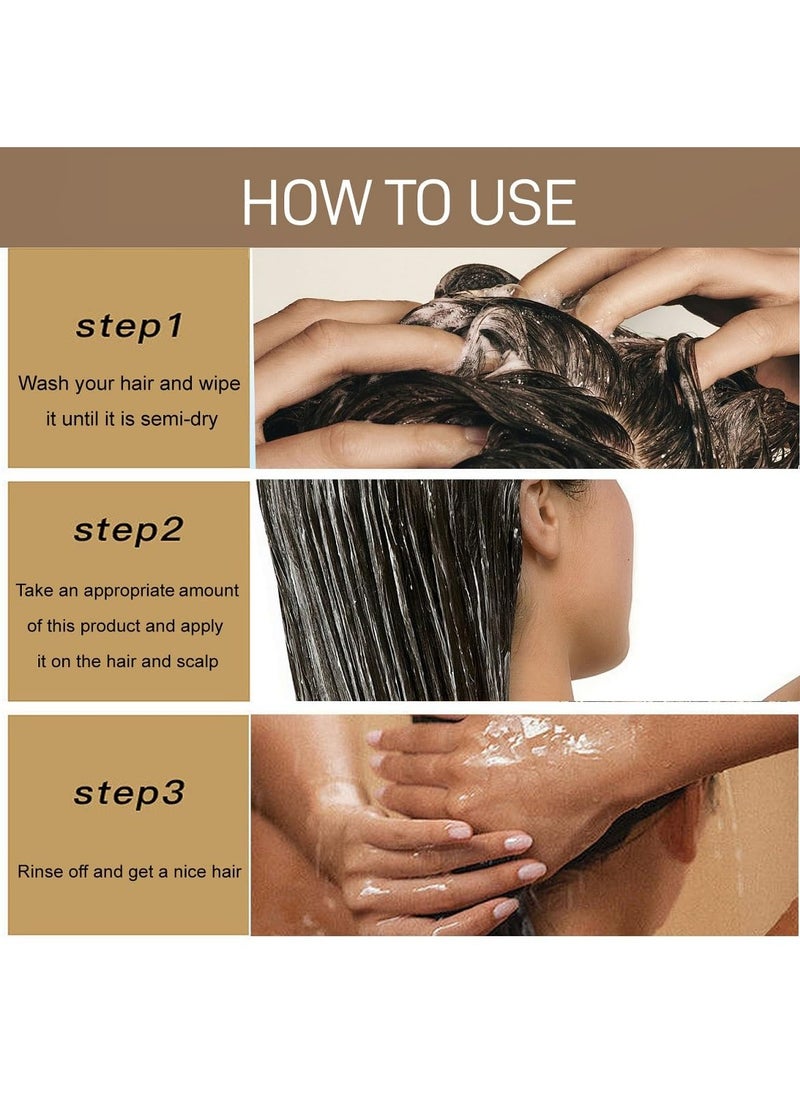 HOW TO USE

step1

Wash your hair and wipe it until it is semi-dry

step2

Take an appropriate amount of this product and apply it on the hair and scalp

step3

Rinse off and get a nice hair