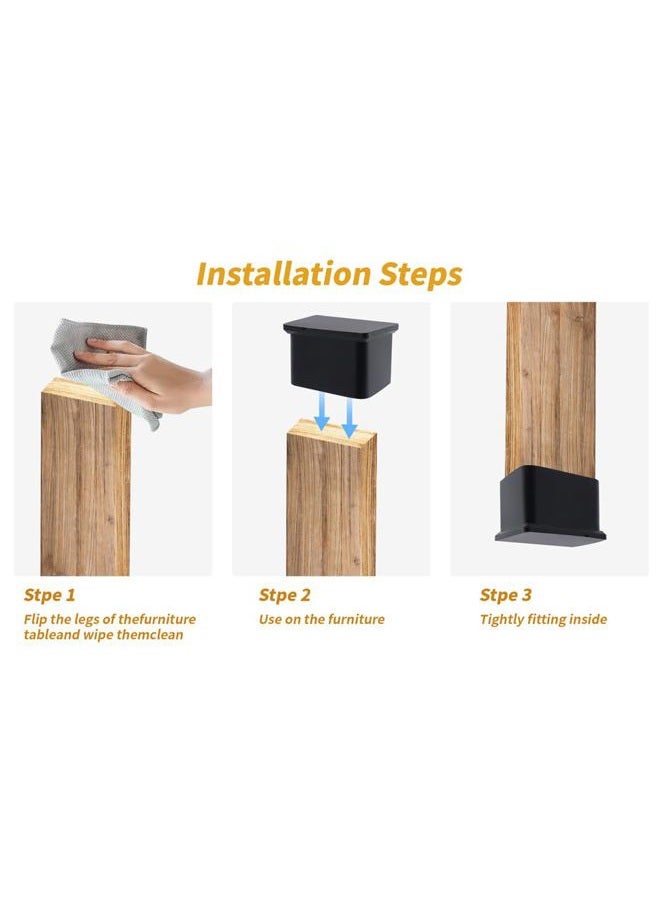 Installation Steps

Stpe 1

Flip the legs of thefurniture tableand wipe themclean

Stpe 2

Use on the furniture

Stpe 3

Tightly fitting inside