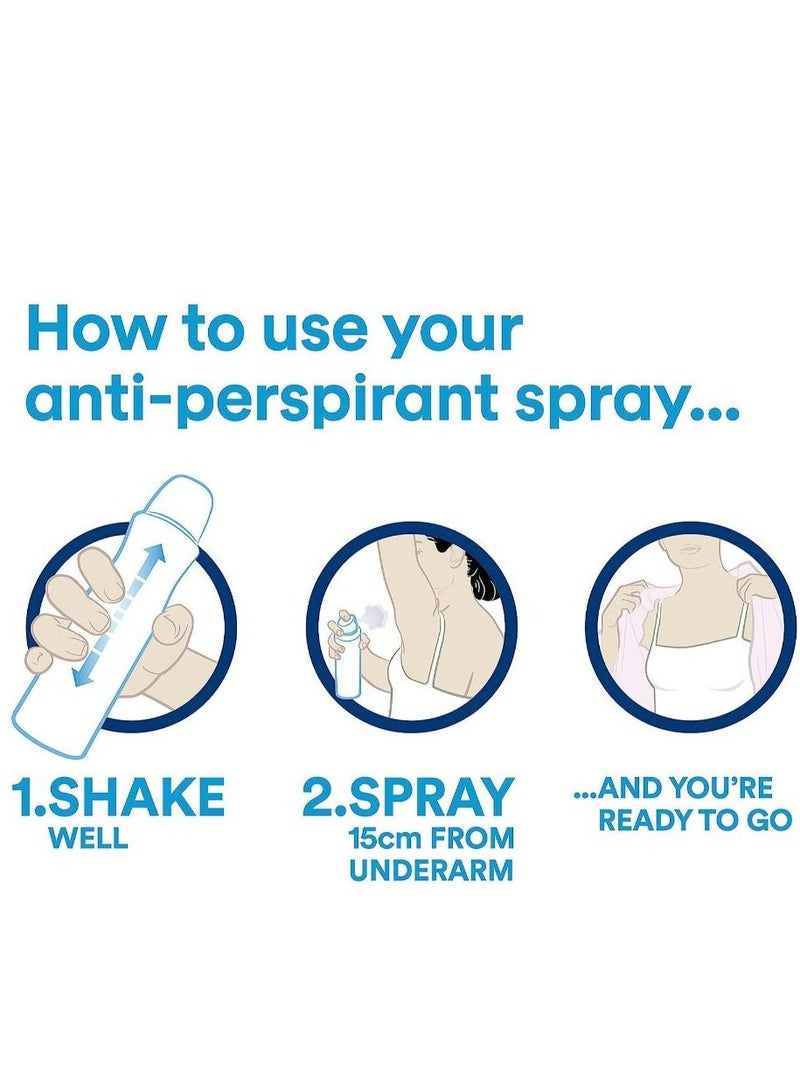 How to use your anti-perspirant spray...

1.SHAKE
WELL

2.SPRAY
15cm FROM UNDERARM

...AND YOU'RE READY TO GO