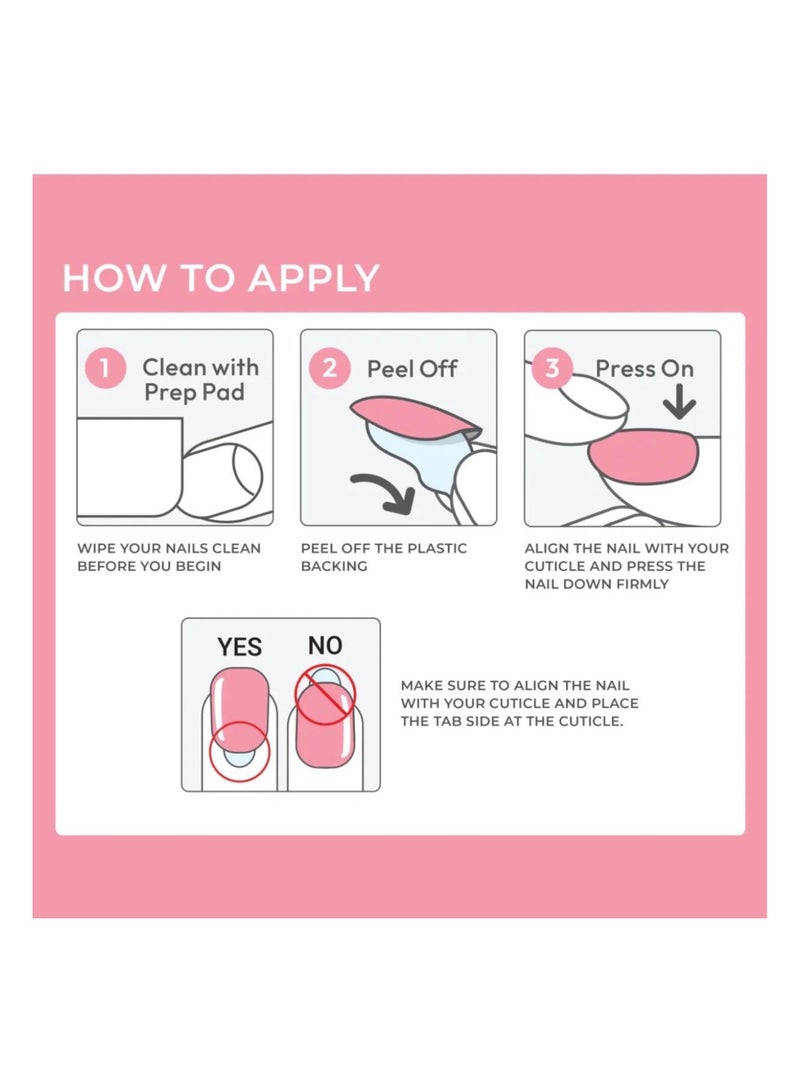 HOW TO APPLY

1 Clean with Prep Pad

WIPE YOUR NAILS CLEAN BEFORE YOU BEGIN

2 Peel Off

PEEL OFF THE PLASTIC BACKING

3 Press On

ALIGN THE NAIL WITH YOUR CUTICLE AND PRESS THE NAIL DOWN FIRMLY

YES NO

MAKE SURE TO ALIGN THE NAIL WITH YOUR CUTICLE AND PLACE THE TAB SIDE AT THE CUTICLE.