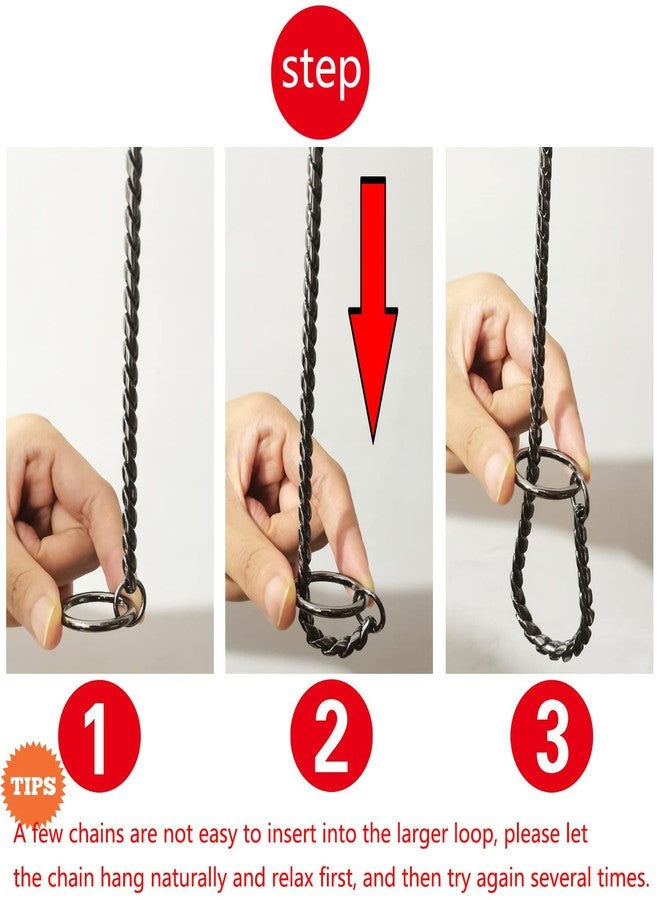 step

1

2

3

TIPS

A few chains are not easy to insert into the larger loop, please let the chain hang naturally and relax first, and then try again several times.