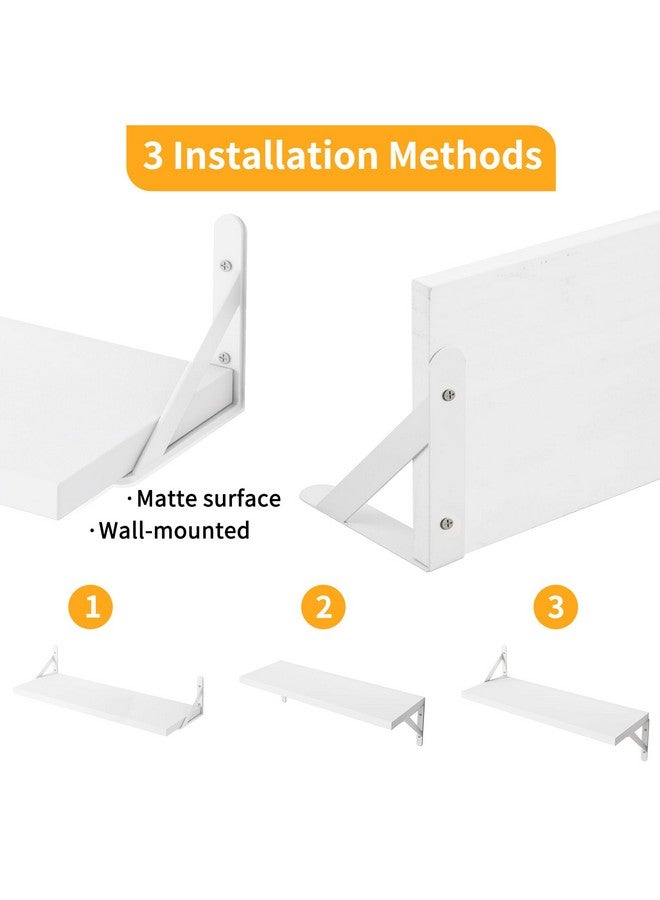 3 Installation Methods

· Matte surface
· Wall-mounted

1

2

3