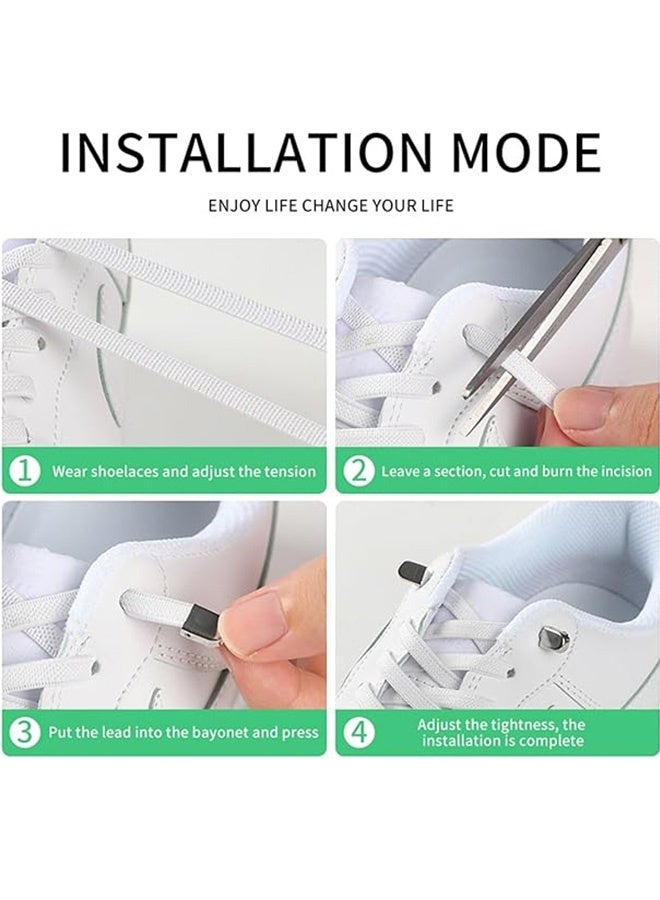 INSTALLATION MODE

ENJOY LIFE CHANGE YOUR LIFE

1 Wear shoelaces and adjust the tension

2 Leave a section, cut and burn the incision

3 Put the lead into the bayonet and press

4 Adjust the tightness, the installation is complete