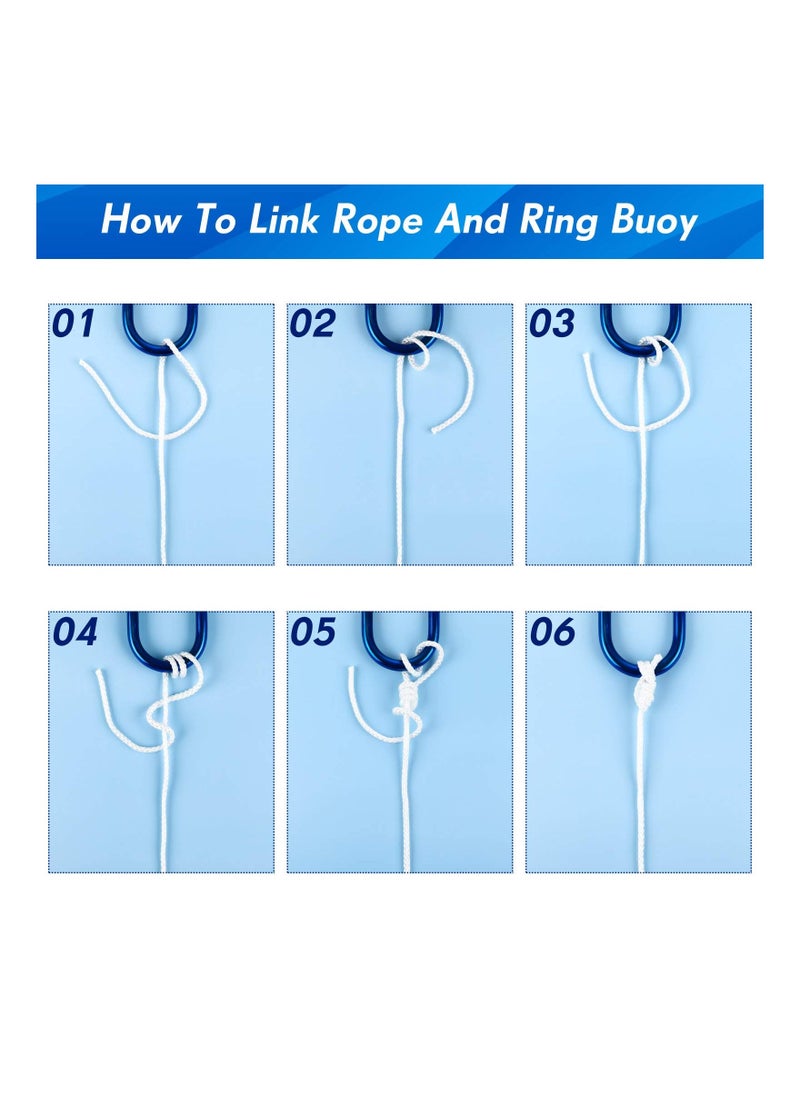 How To Link Rope And Ring Buoy

01

02

03

04

05

06