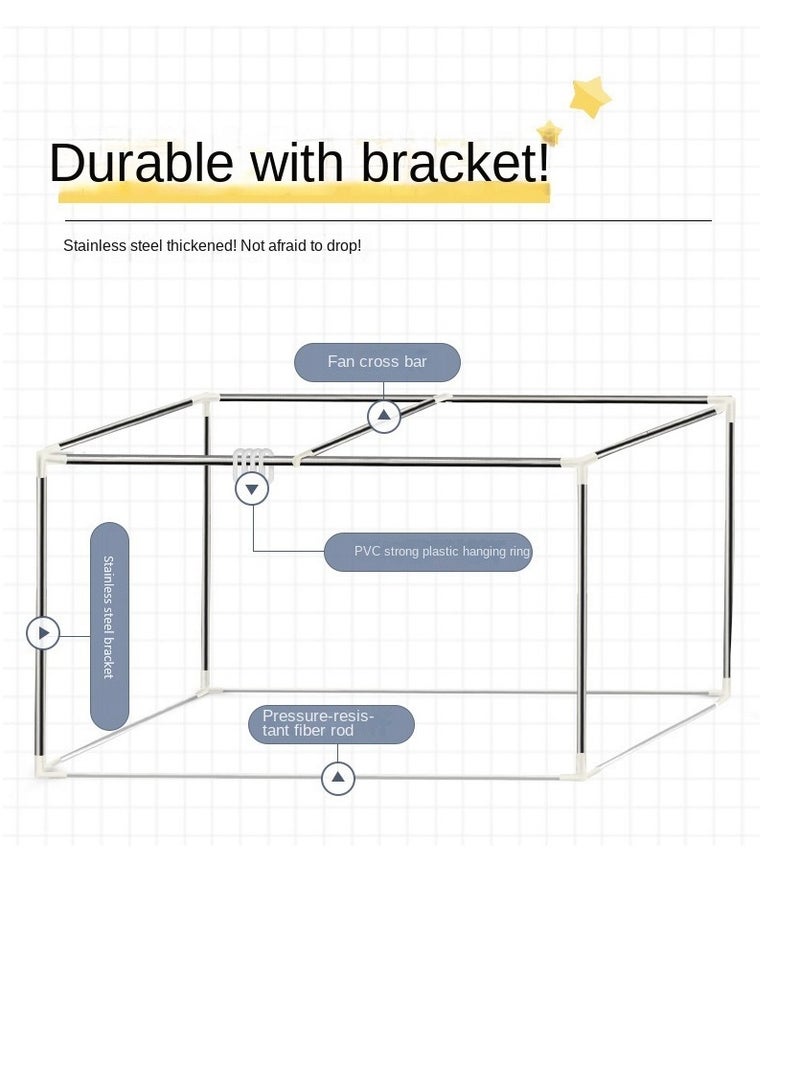 Durable with bracket!

Stainless steel thickened! Not afraid to drop!

Fan cross bar

PVC strong plastic hanging ring

Stainless steel bracket

Pressure-resistant fiber rod