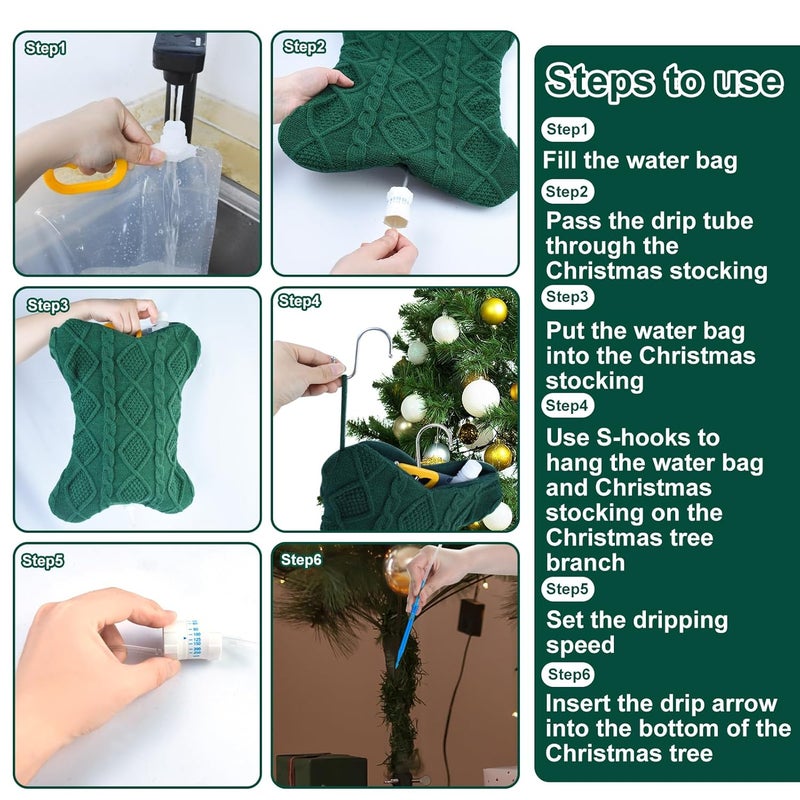 Step1

Step2

Step3

Step4

Step5

Step6

Steps to use

Step1
Fill the water bag

Step2
Pass the drip tube through the Christmas stocking

Step3
Put the water bag into the Christmas stocking

Step4
Use S-hooks to hang the water bag and Christmas stocking on the Christmas tree branch

Step5
Set the dripping speed

Step6
Insert the drip arrow into the bottom of the Christmas tree