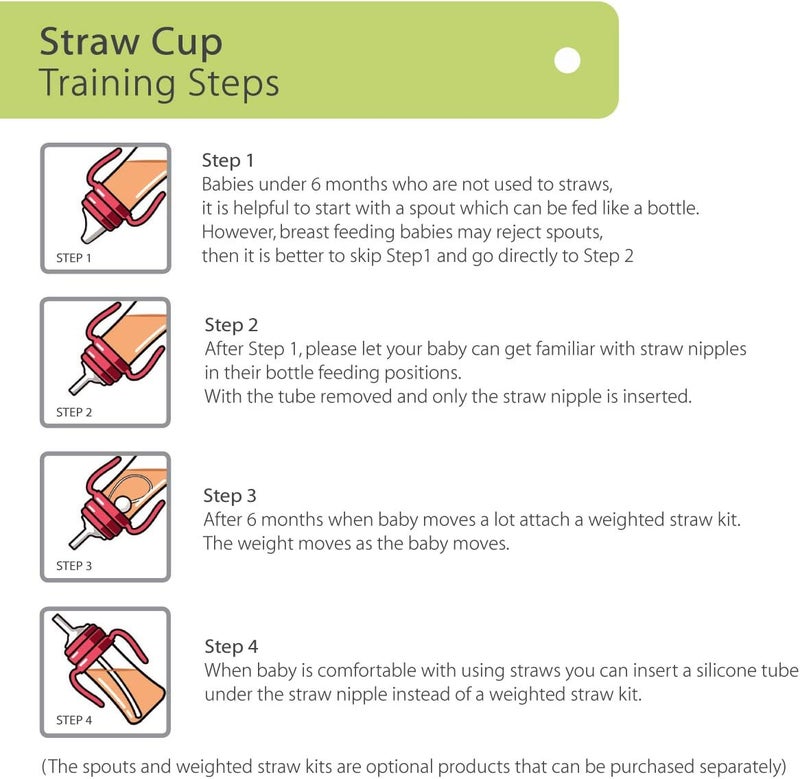 Straw Cup
Training Steps

STEP 1

Step 1
Babies under 6 months who are not used to straws, it is helpful to start with a spout which can be fed like a bottle. However, breast feeding babies may reject spouts, then it is better to skip Step1 and go directly to Step 2

STEP 2

Step 2
After Step 1, please let your baby can get familiar with straw nipples in their bottle feeding positions.
With the tube removed and only the straw nipple is inserted.

STEP 3

Step 3
After 6 months when baby moves a lot attach a weighted straw kit.
The weight moves as the baby moves.

STEP 4

Step 4
When baby is comfortable with using straws you can insert a silicone tube under the straw nipple instead of a weighted straw kit.

(The spouts and weighted straw kits are optional products that can be purchased separately)