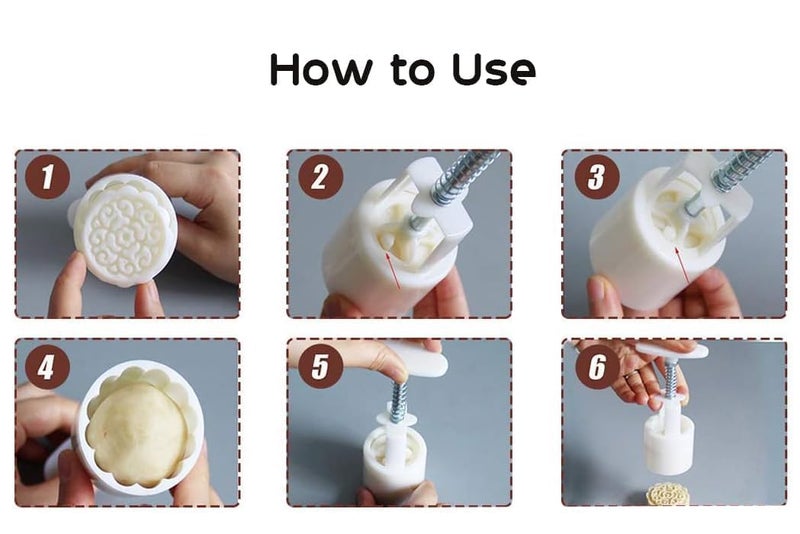 How to Use

1

2

3

4

5

6