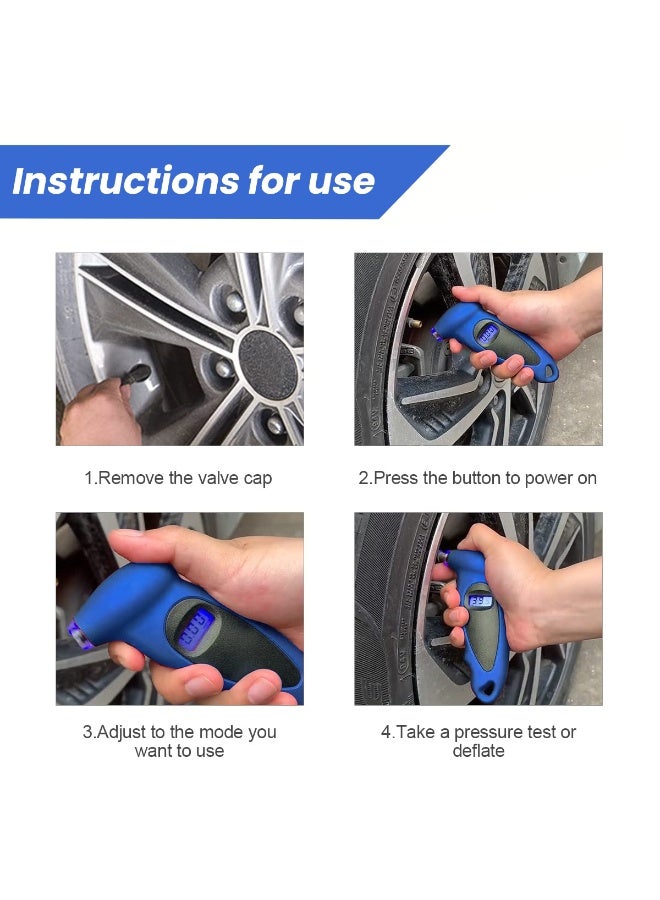 Instructions for use

1.Remove the valve cap

2.Press the button to power on

3.Adjust to the mode you want to use

4.Take a pressure test or deflate