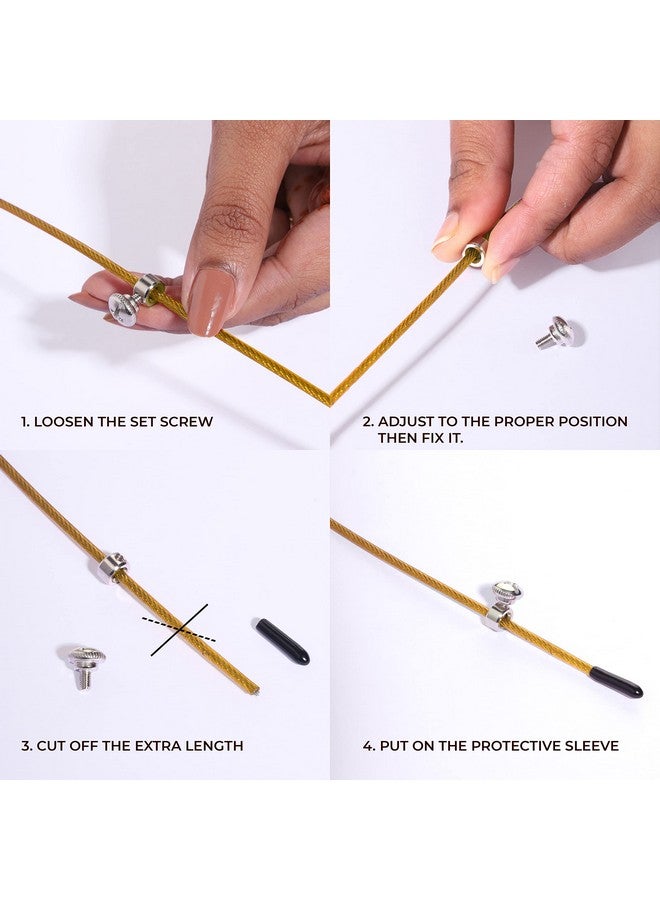 1. LOOSEN THE SET SCREW

2. ADJUST TO THE PROPER POSITION THEN FIX IT.

3. CUT OFF THE EXTRA LENGTH

4. PUT ON THE PROTECTIVE SLEEVE