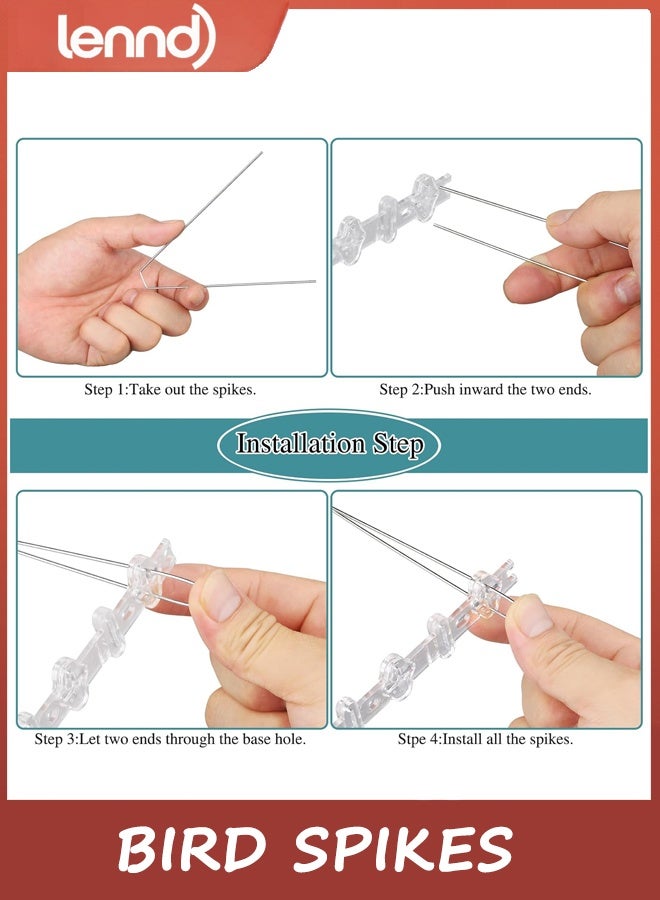 lennd)

Step 1:Take out the spikes.

Step 2:Push inward the two ends.

Installation Step

Step 3:Let two ends through the base hole.

Stpe 4:Install all the spikes.

BIRD SPIKES