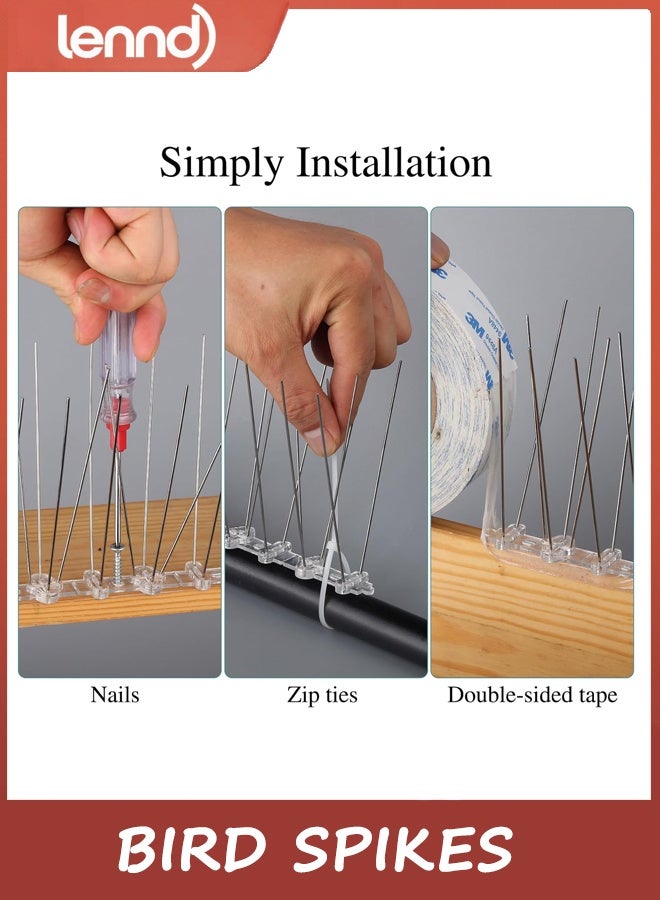 lennd

Simply Installation

3M

Nails

Zip ties

Double-sided tape

BIRD SPIKES