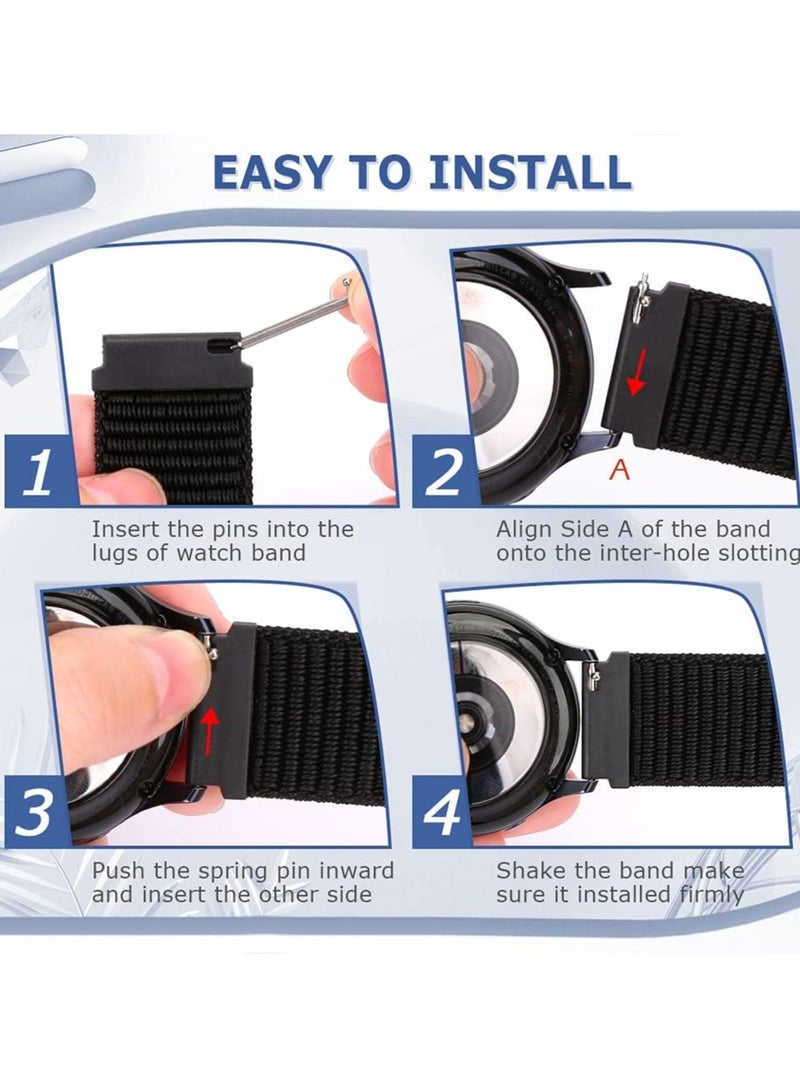 EASY TO INSTALL

1

Insert the pins into the lugs of watch band

2

A

Align Side A of the band onto the inter-hole slotting

3

Push the spring pin inward and insert the other side

4

Shake the band make sure it installed firmly