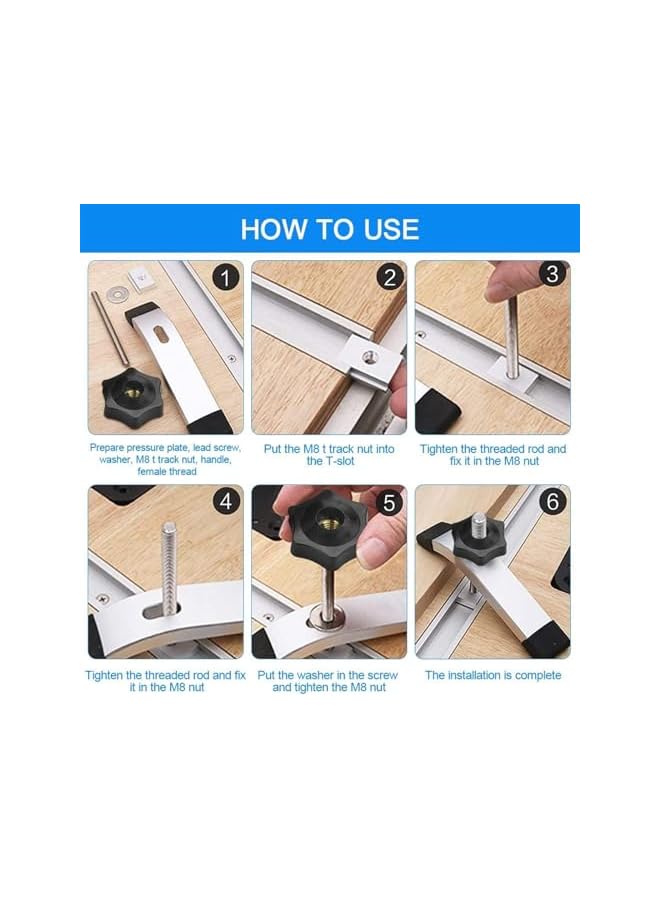 HOW TO USE

1

Prepare pressure plate, lead screw, washer, M8 t track nut, handle, female thread

2

Put the M8 t track nut into the T-slot

3

Tighten the threaded rod and fix it in the M8 nut

4

Tighten the threaded rod and fix it in the M8 nut

5

Put the washer in the screw and tighten the M8 nut

6

The installation is complete