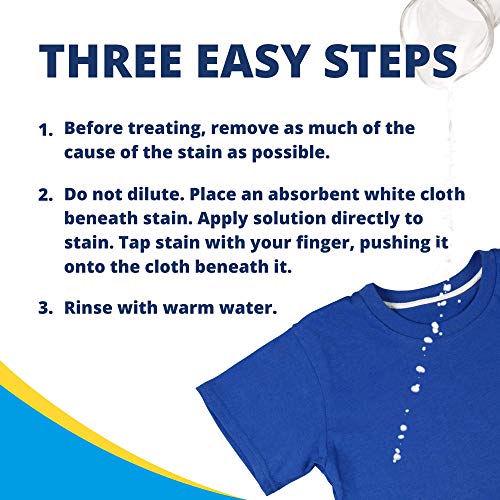 THREE EASY STEPS

1. Before treating, remove as much of the cause of the stain as possible.

2. Do not dilute. Place an absorbent white cloth beneath stain. Apply solution directly to stain. Tap stain with your finger, pushing it onto the cloth beneath it.

3. Rinse with warm water.