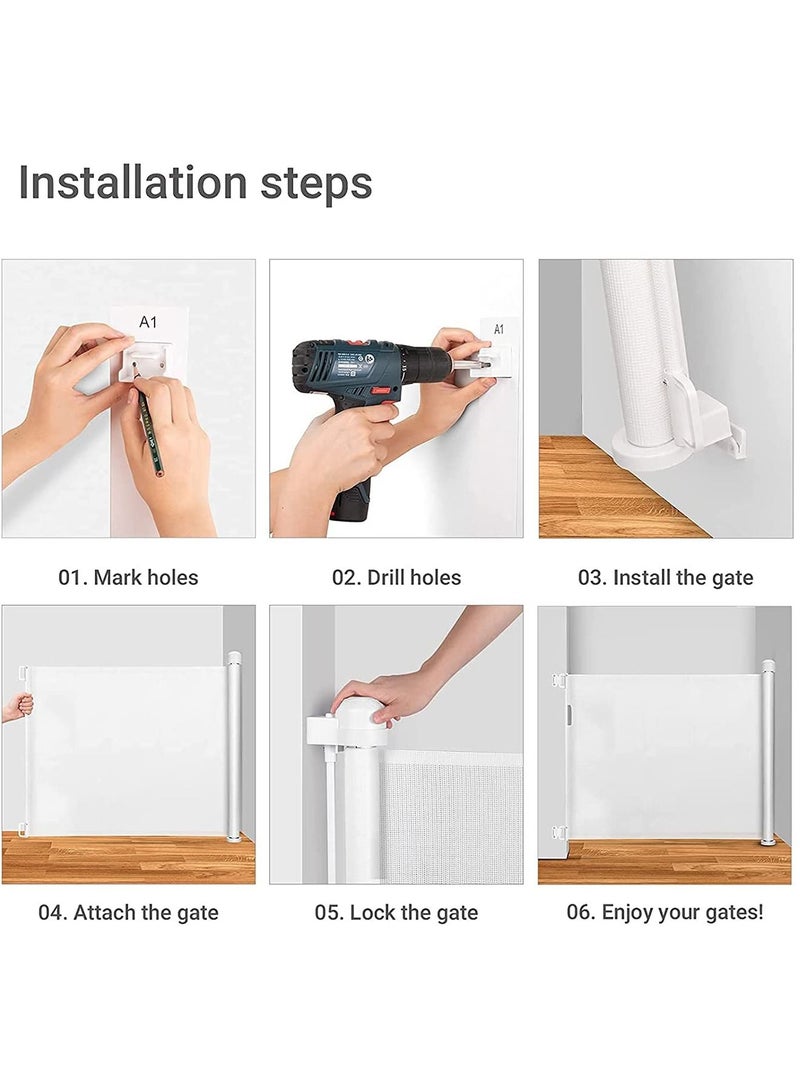 Installation steps

A1

A1

01. Mark holes

02. Drill holes

03. Install the gate

04. Attach the gate

05. Lock the gate

06. Enjoy your gates!