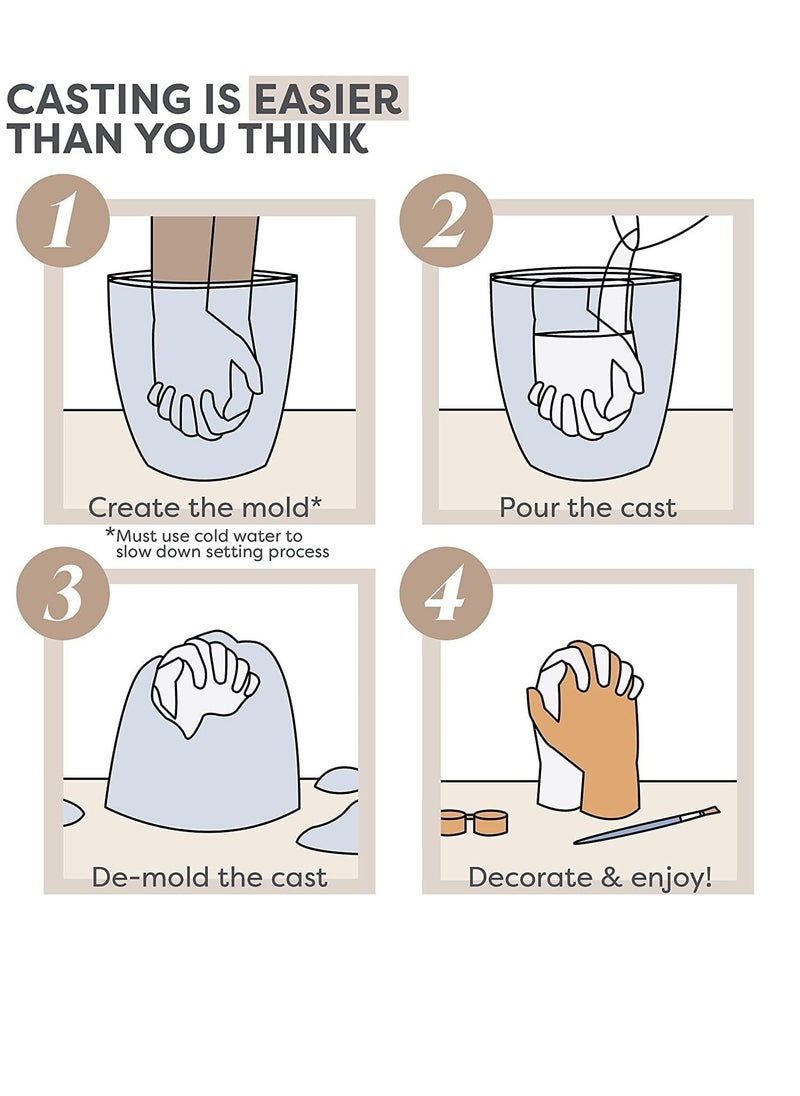 CASTING IS EASIER THAN YOU THINK

1

Create the mold*

*Must use cold water to slow down setting process

2

Pour the cast

3

De-mold the cast

4

Decorate & enjoy!